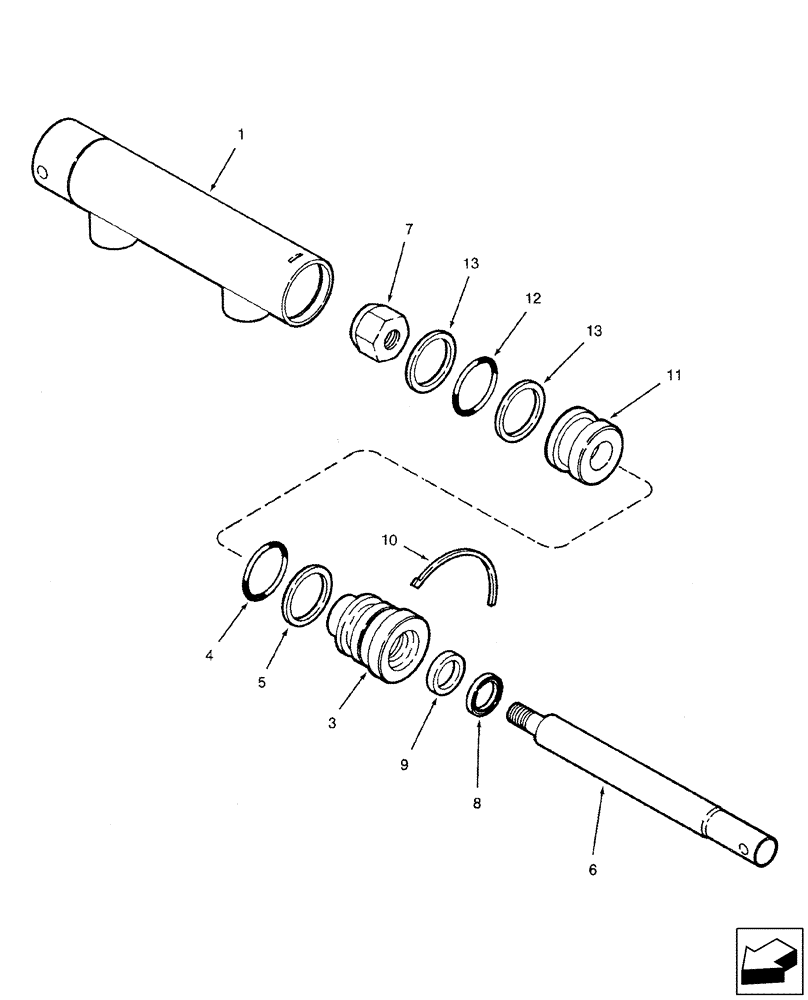 1
7
13
12
13
11
10
4
5
3
9
8
6