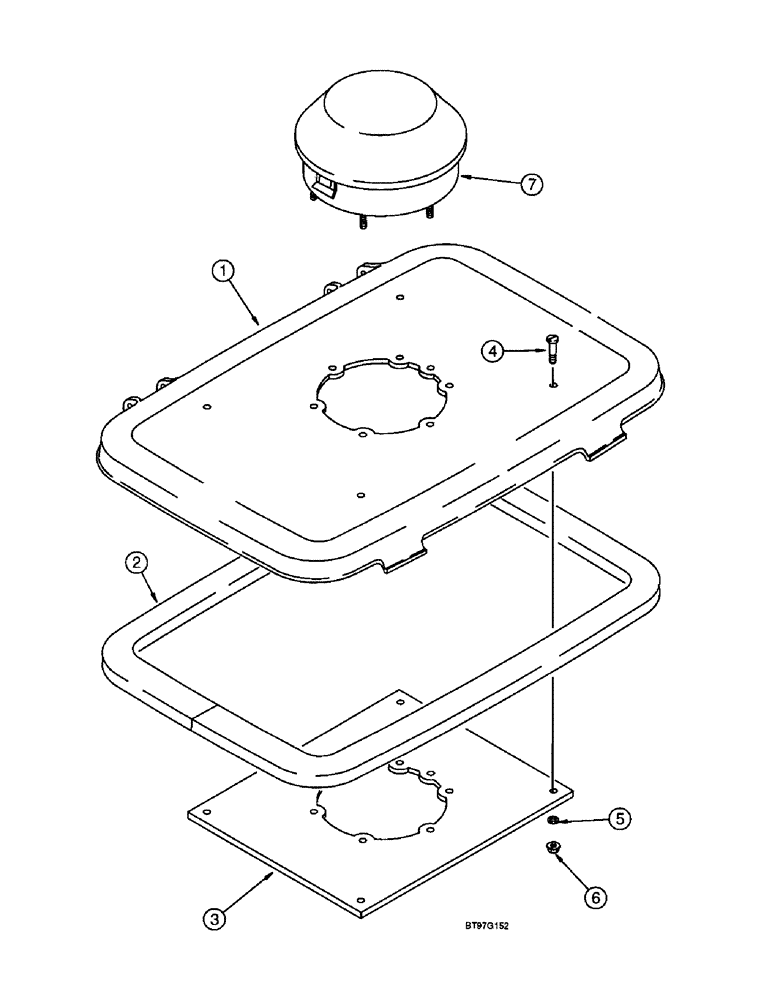 7
1
4
2
5
6
3
BT97G152