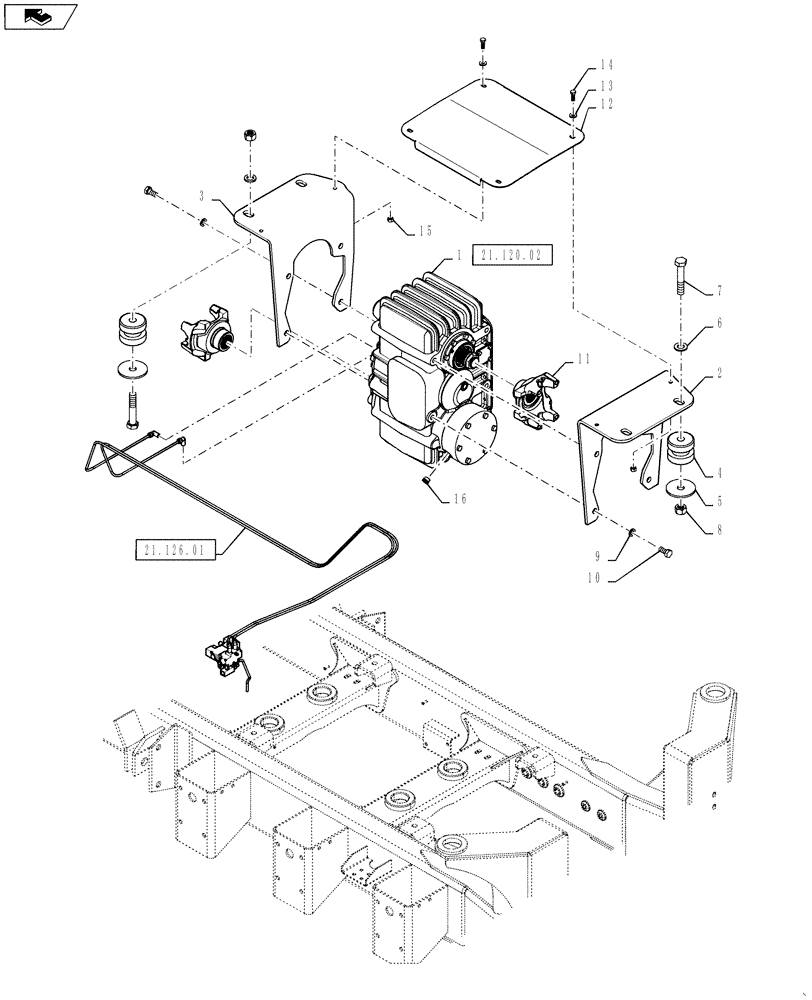 14
13
12
3
15
1
21.120.02
7
6
11
2
4
5
8
16
9
10
21.126.01