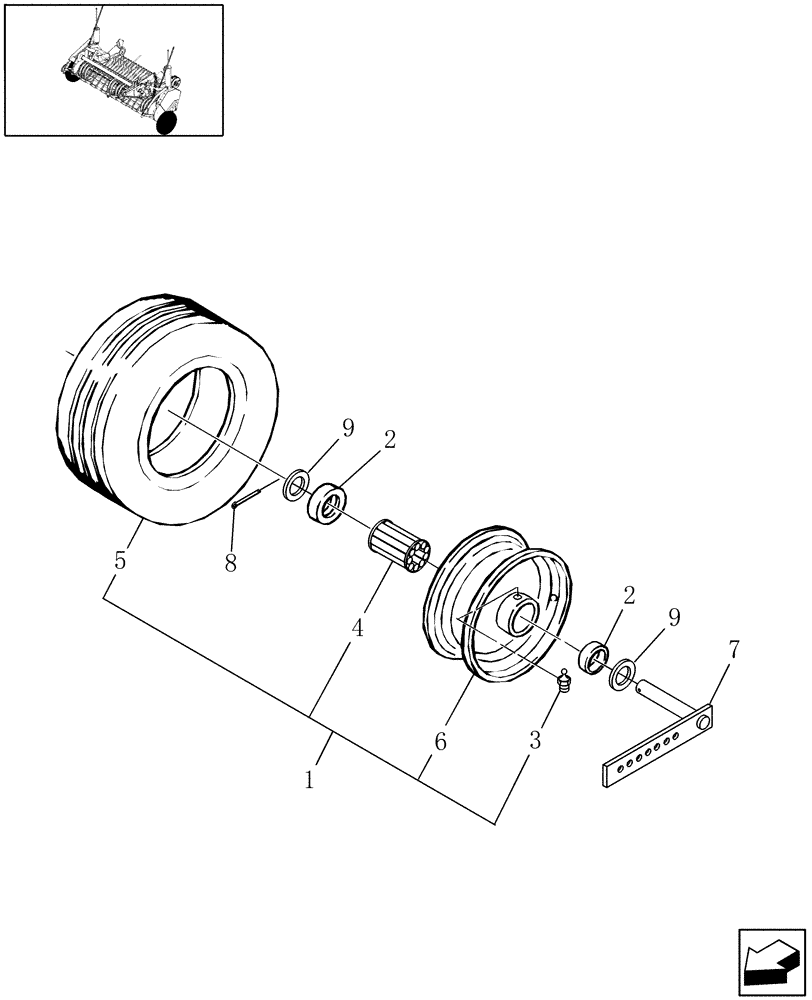 9
2
5
8
4
2
9
7
6
3
1