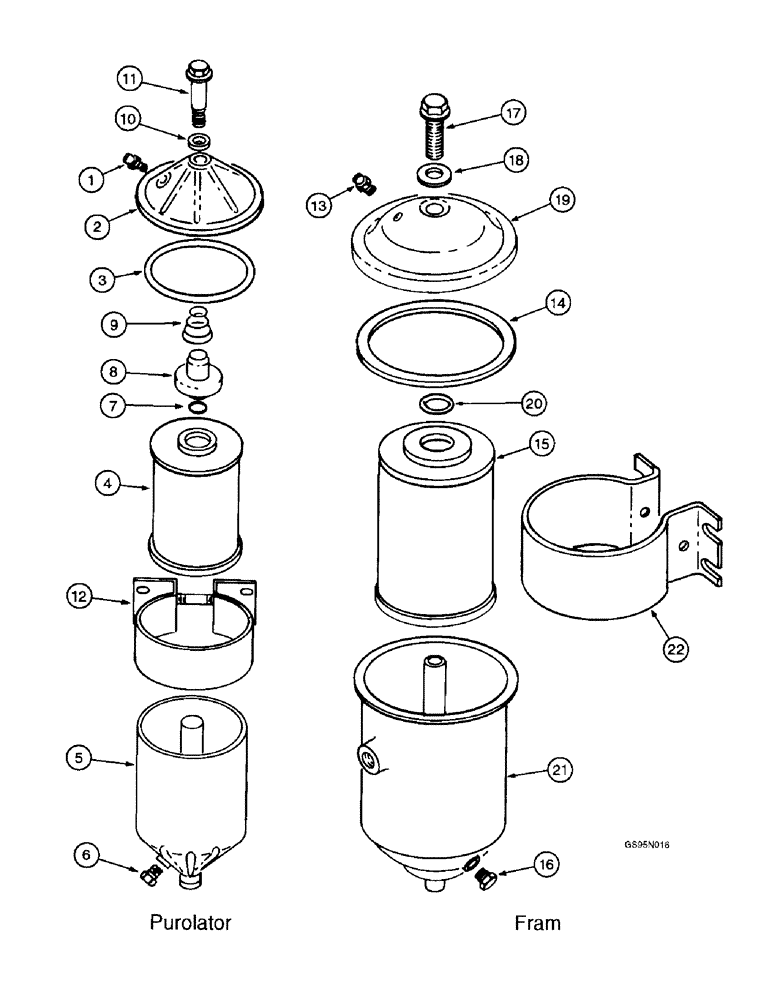 11
10
1
2
3
9
8
7
4
12
5
6
17
18
13
19
14
20
15
22
21
16
GS95N016
Purolator
Fram