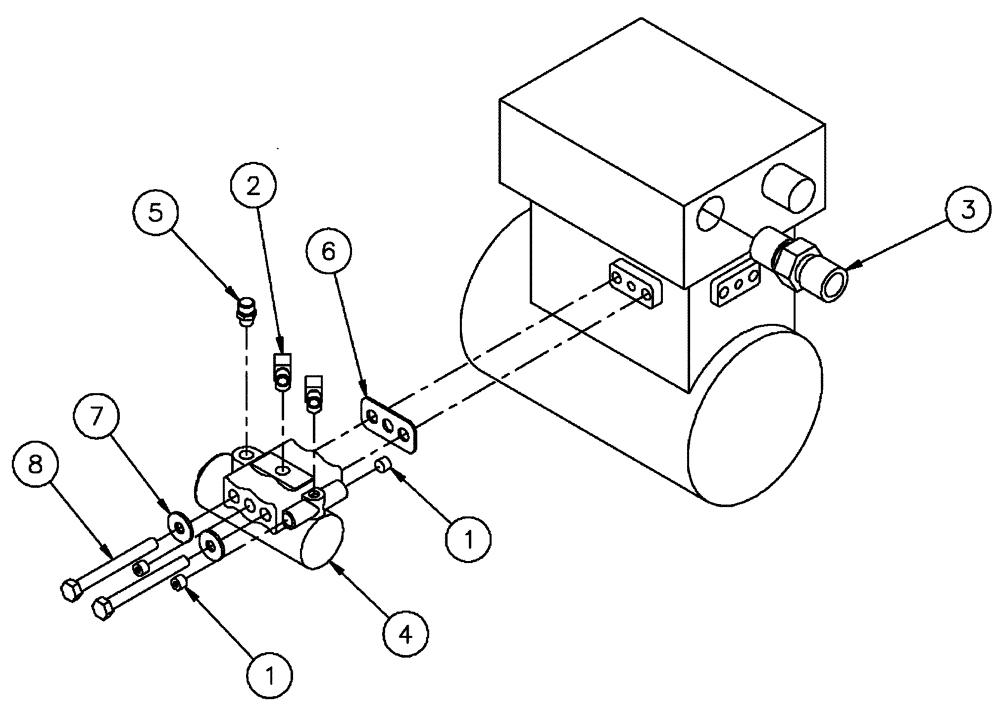 5
2
6
3
7
8
1
4
1