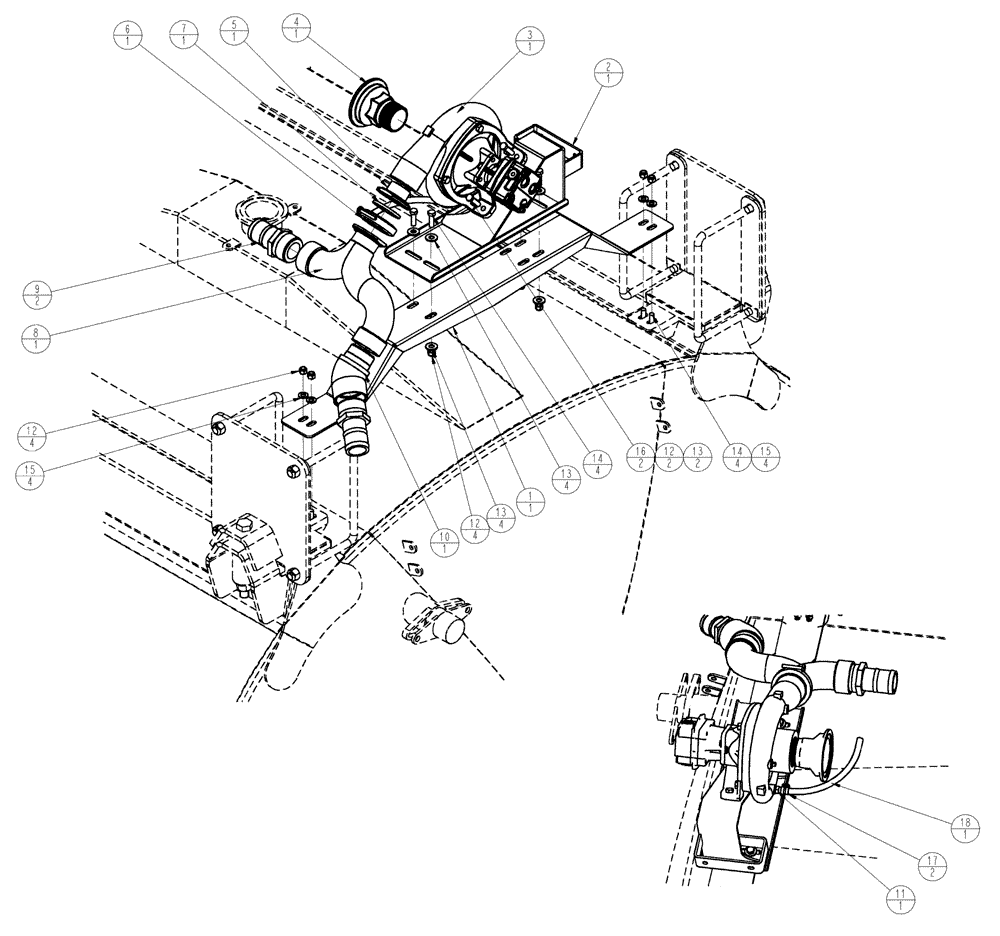 6
1

7
1

5
1

4
1

3
1

2
1

9
2

8
1

12
4

15
4

10
1

12
4

13
4

1
1

13
4

14
4

16
2

12
2

13
2

14
4

15
4

18
1

17
2

11
1