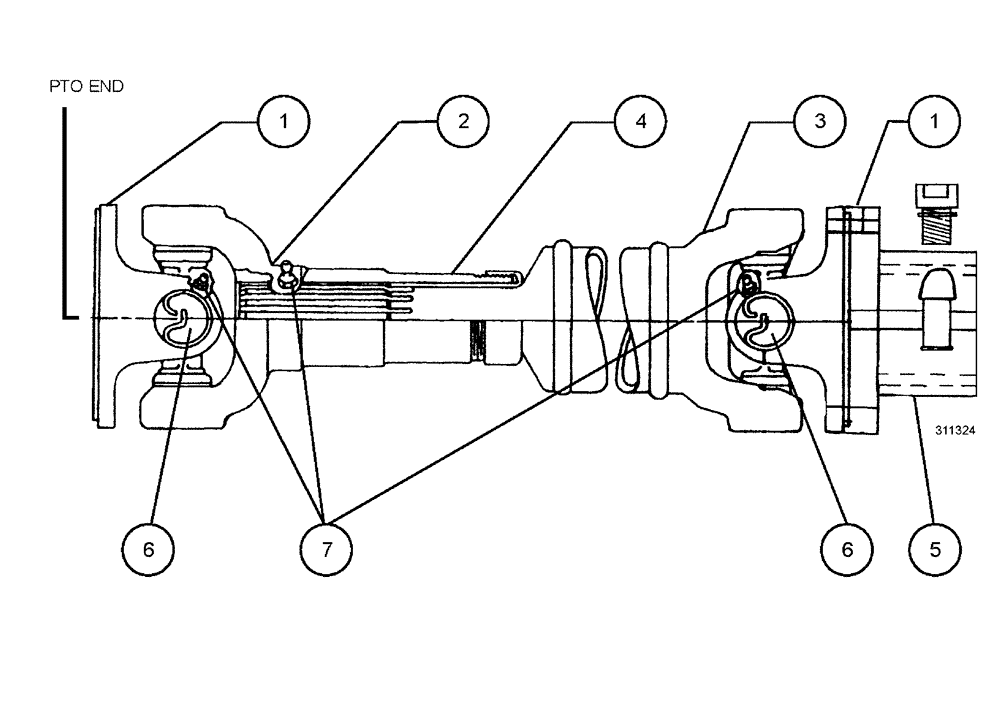 PTO END

1

2

4

3

1

311324

6

7

6

5