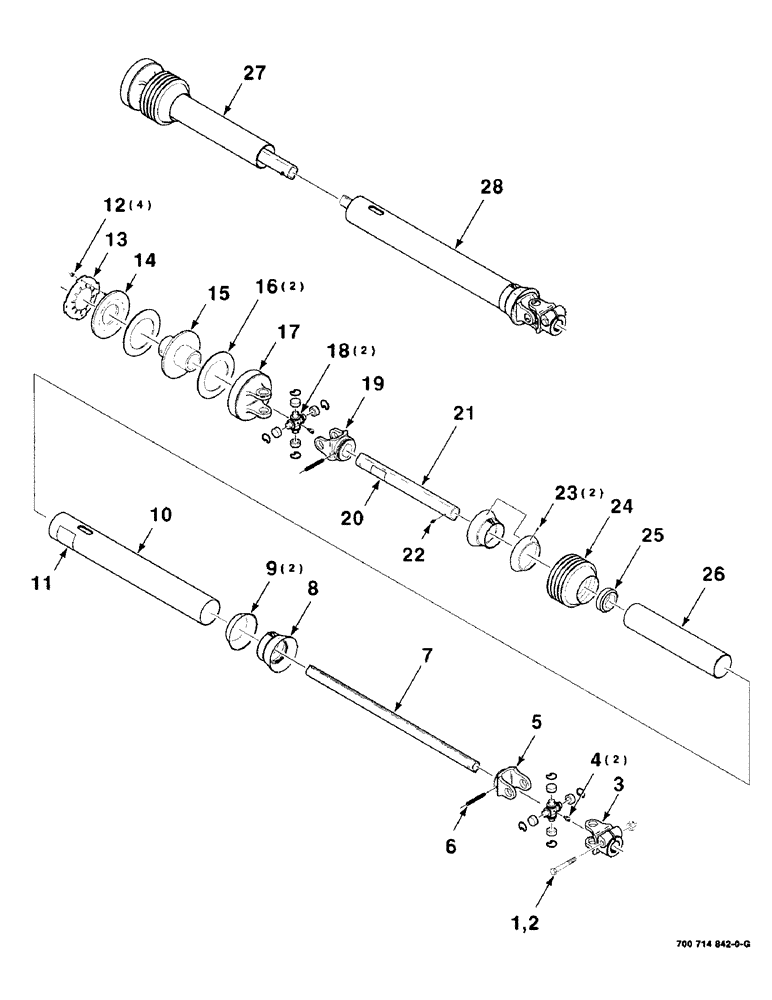 27

28

12(4)
13
14
15
16(2)
17
18(2)
19
21
20
22
23(2)
24
25
26
10
11
9(2)
8
7
5
4(2)
3
6
1,2

700 714 842-0-G