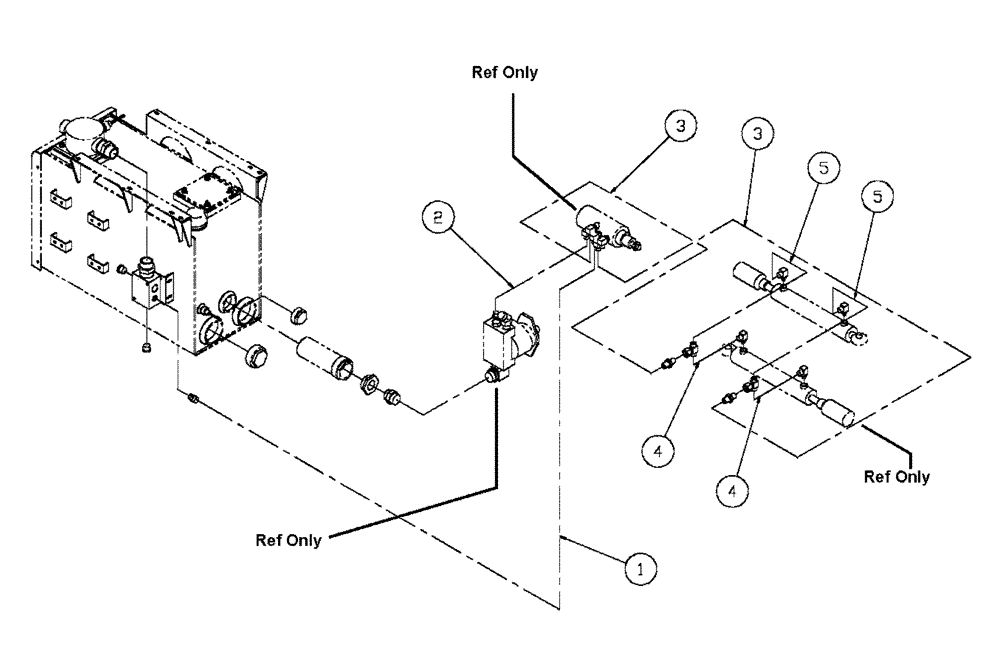 Ref Only

3

3

5

5

2

4

4

Ref Only

Ref Only

1