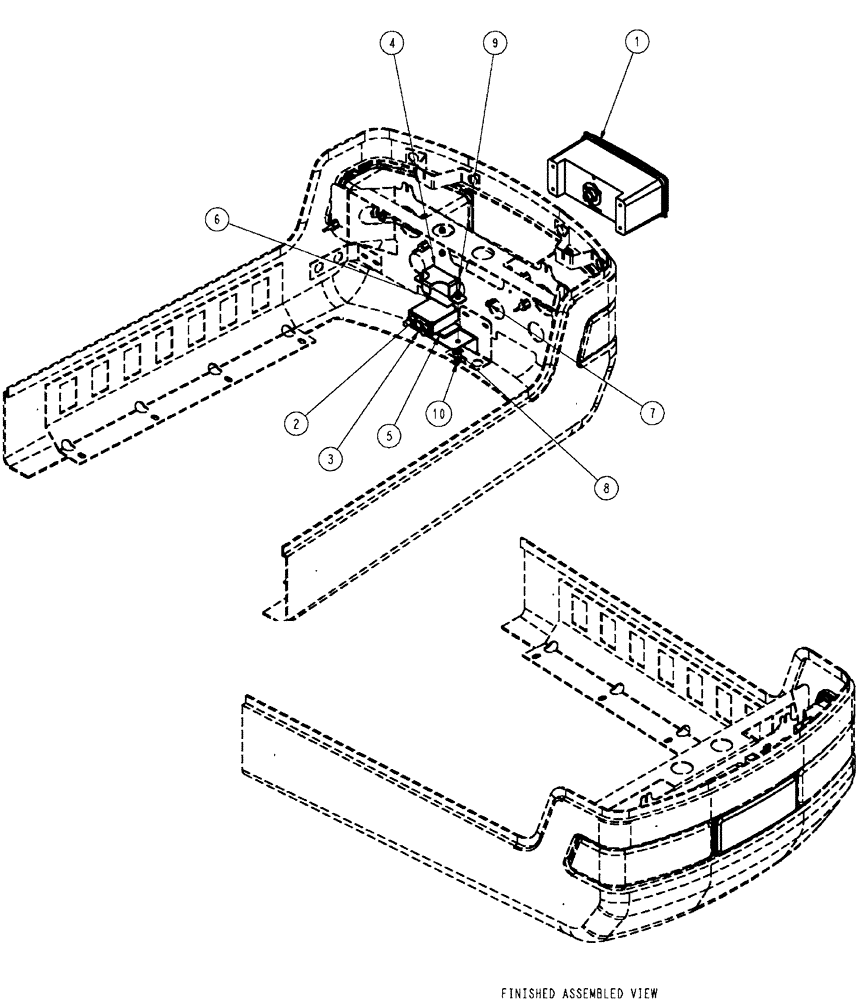 4
9
1
6
7
2
3
5
10
8

FINISHED ASSEMBLED VIEW