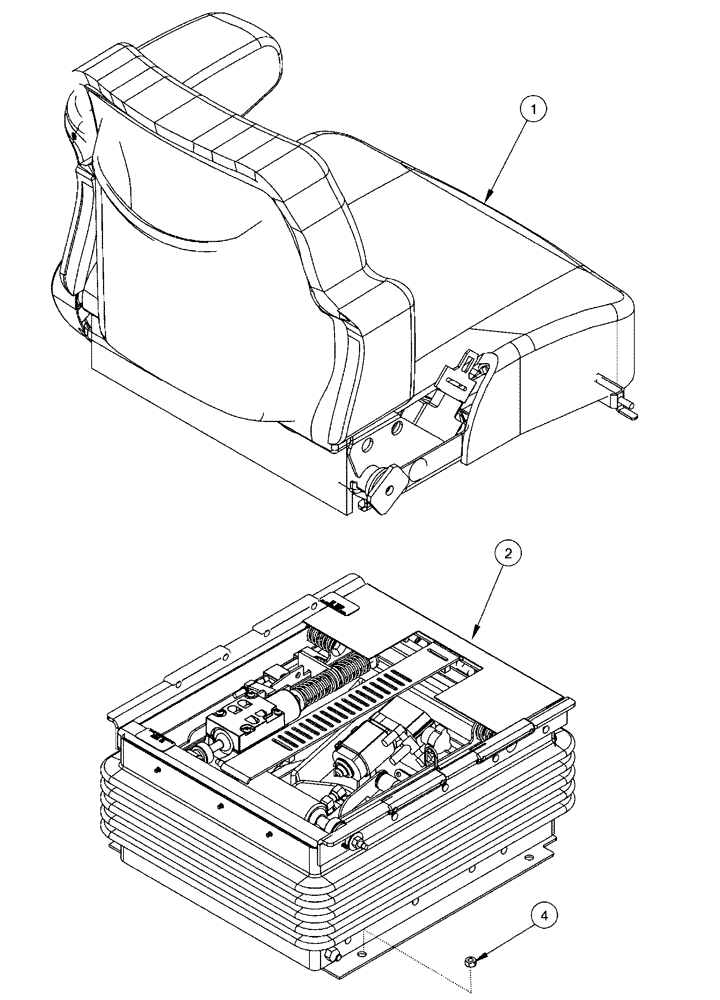 1

2

4