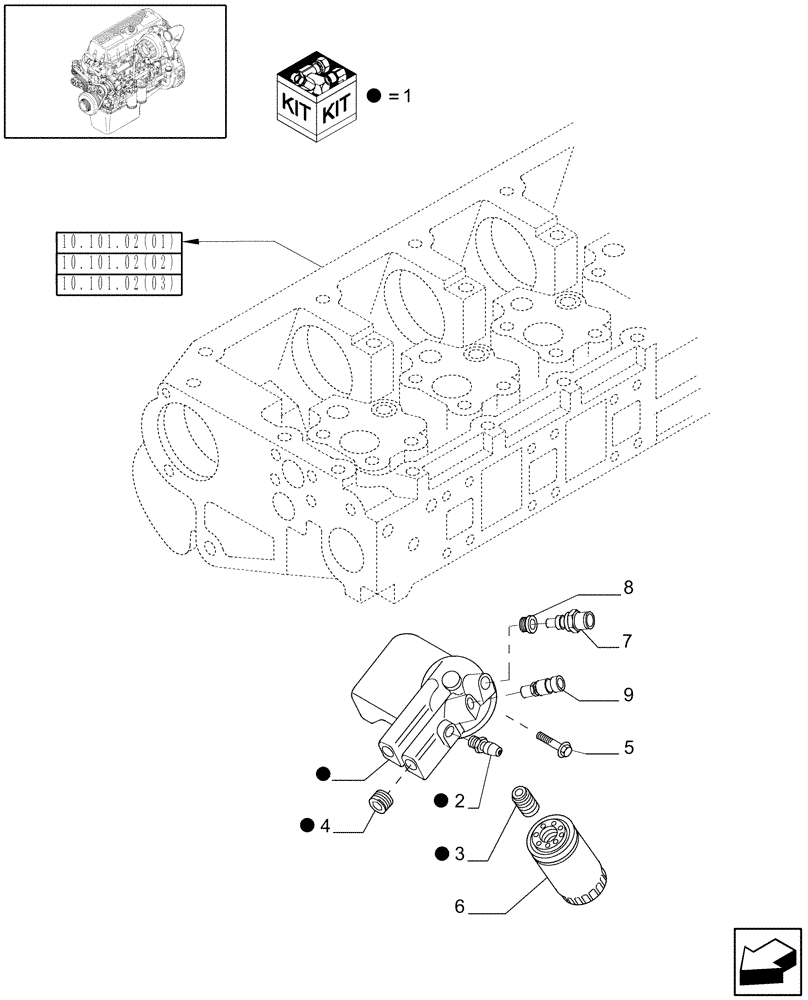 KIT KIT
● = 1

10.101.02(01)
10.101.02(02)
10.101.02(03)

8
7
9
5
●
● 2
● 4
● 3
6