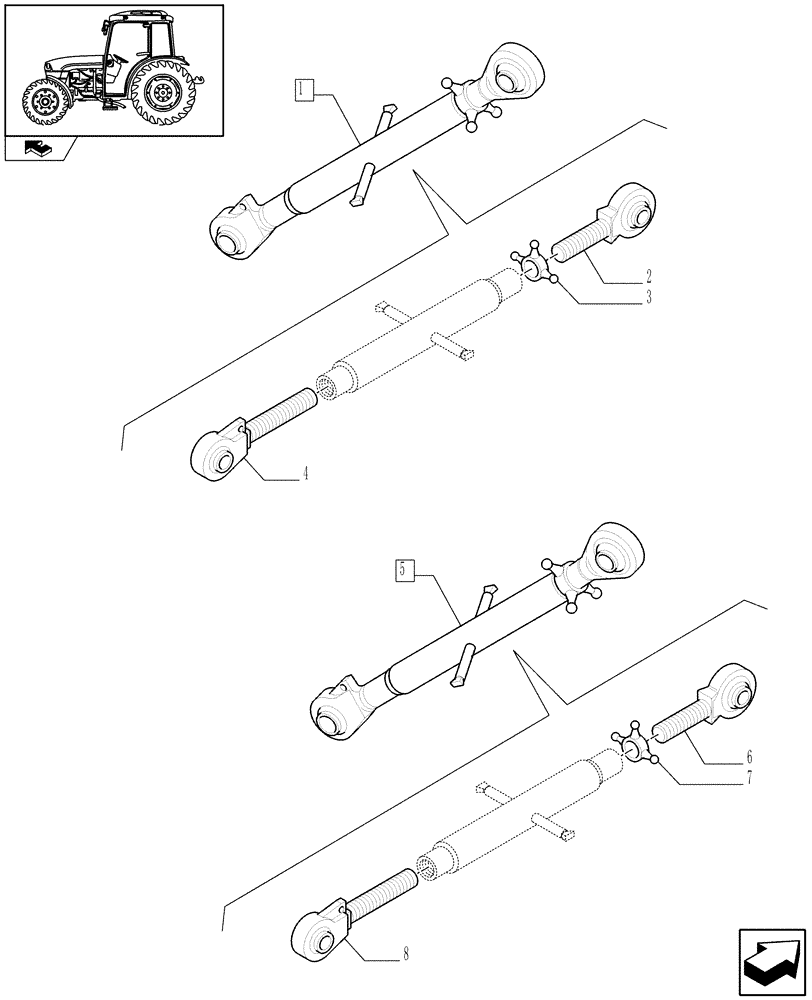 1
2
3
4
5
6
7
8