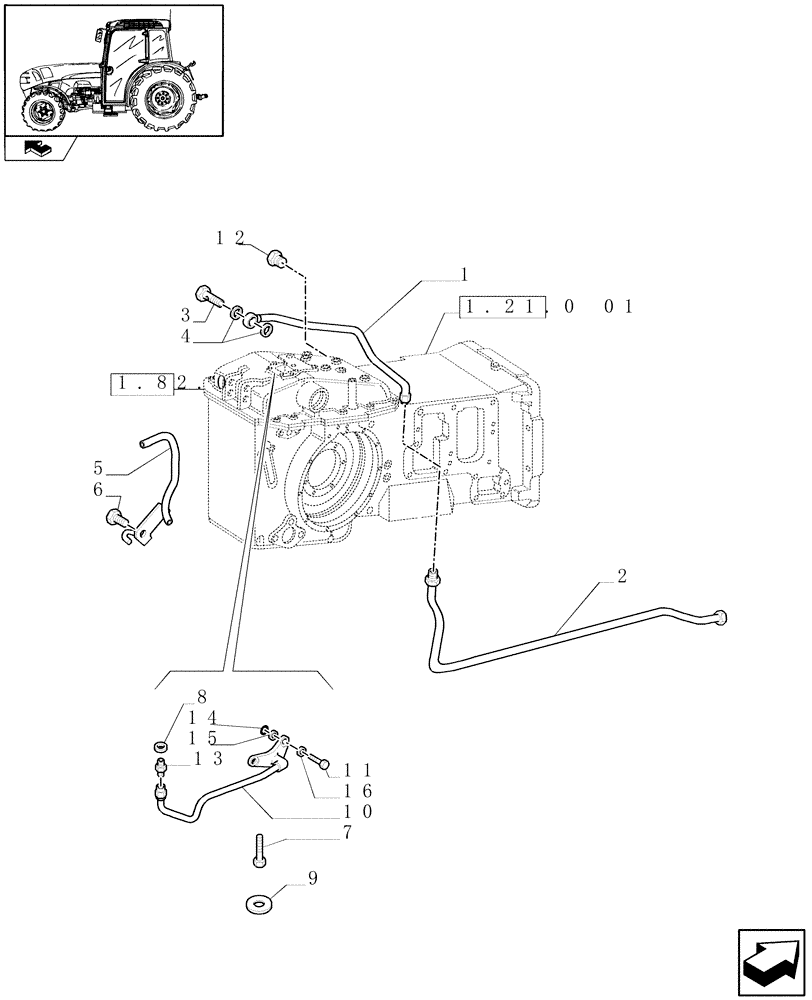 12

1

3

4

1.21.0 01

1.82

5

6

2

8

14

15

13

11

16

10

7

9