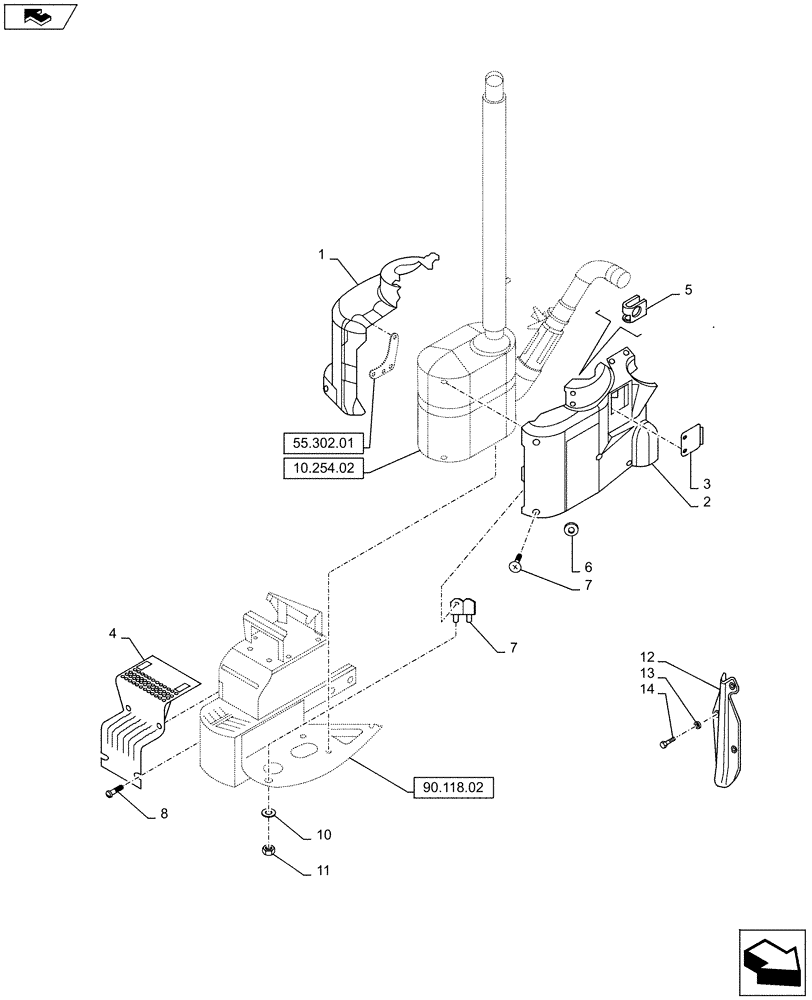 1
5
55.302.01
10.254.02
3
2
6
7
7
4
12
13
14
90.118.02
8
10
11