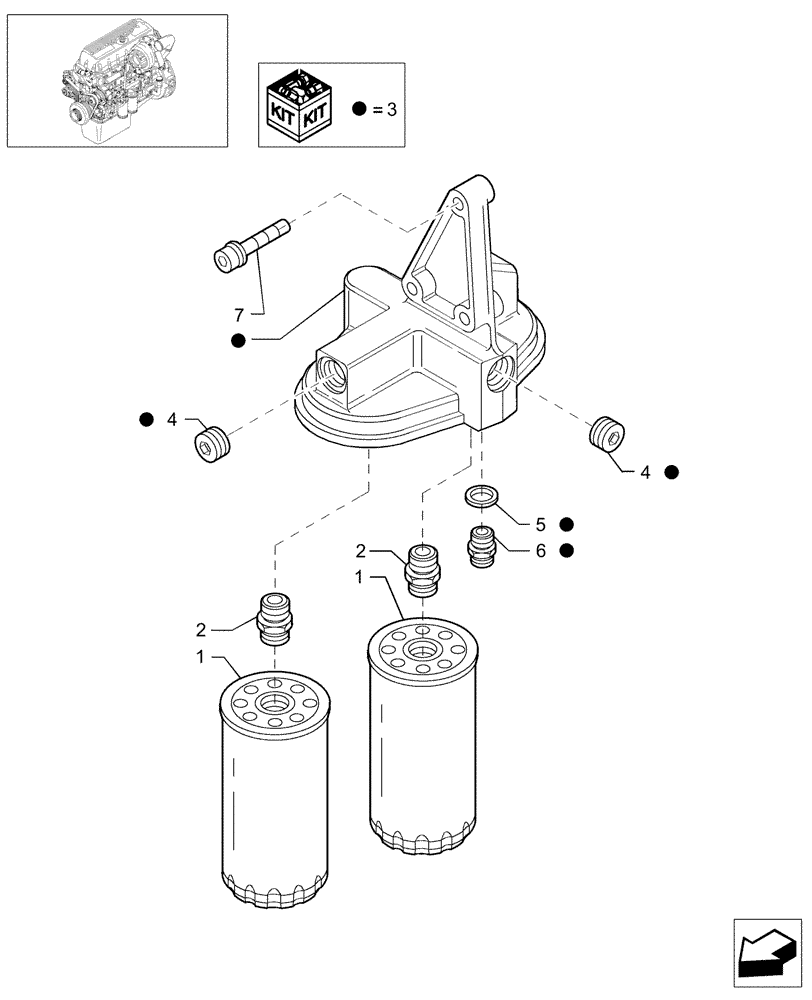 KIT KIT ● = 3

7
●
● 4
4 ●
5 ●
6 ●
2
1
2
1