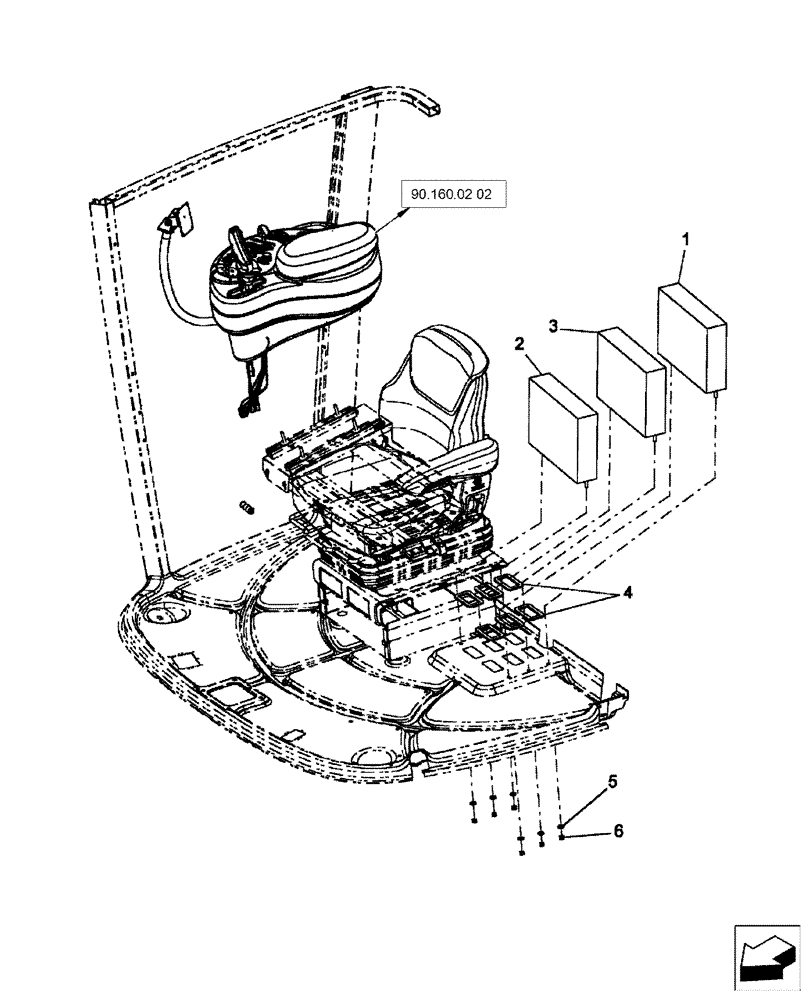 90.160.02 02
1
3
2
4
5
6