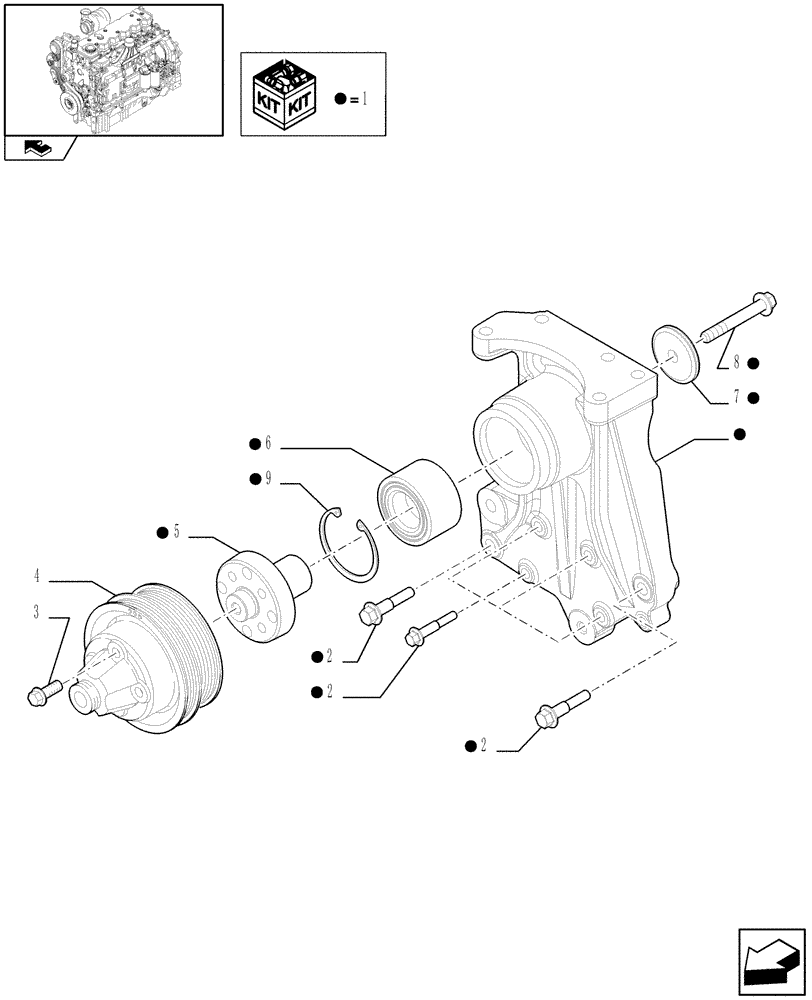 KIT KIT
● = 1

8 ●
7 ●
●
● 6
● 9
● 5
4
3
● 2
● 2
● 2