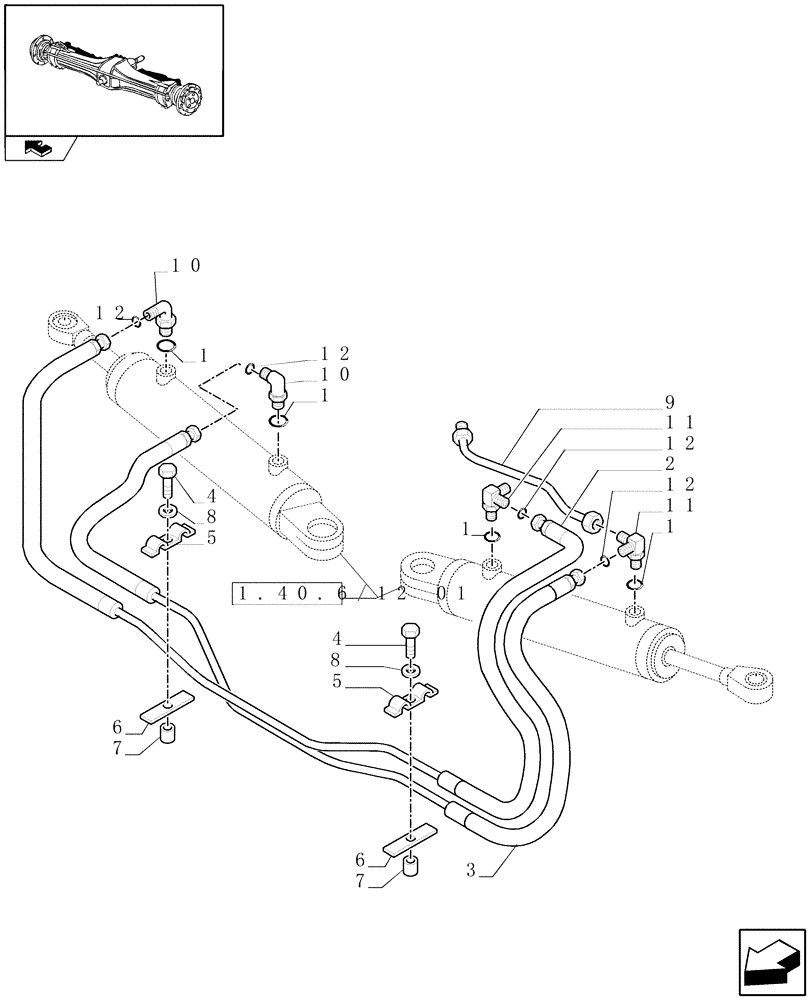 10
12
1
12
10
1
9
11
12
2
12
11
1
1
4
8
5
1.40.6/12 01
4
8
5
6
7
6
7
3