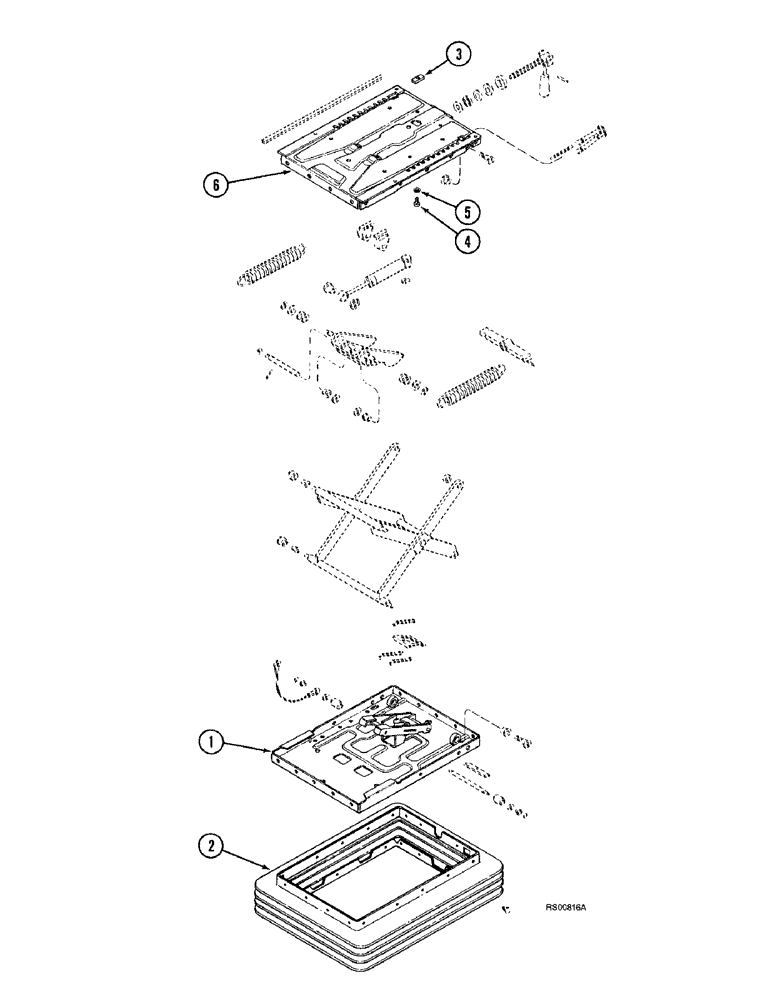 3
6
5
4
1
2
RS00816A