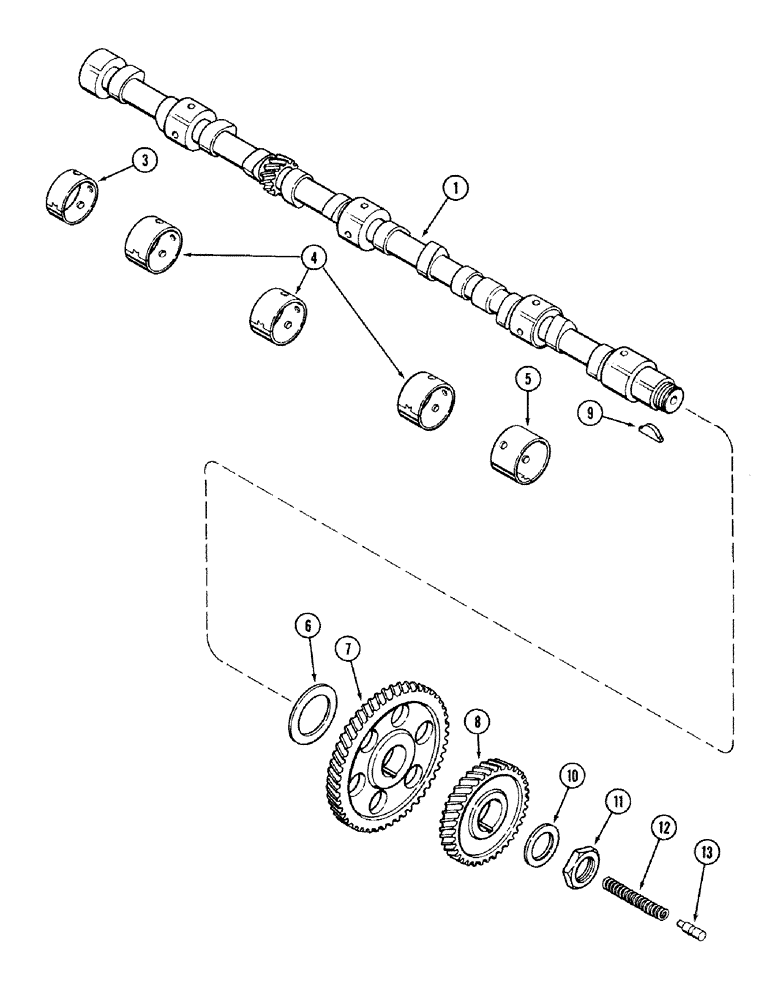 3
1
4
5
9
6
7
8
10
11
12
13