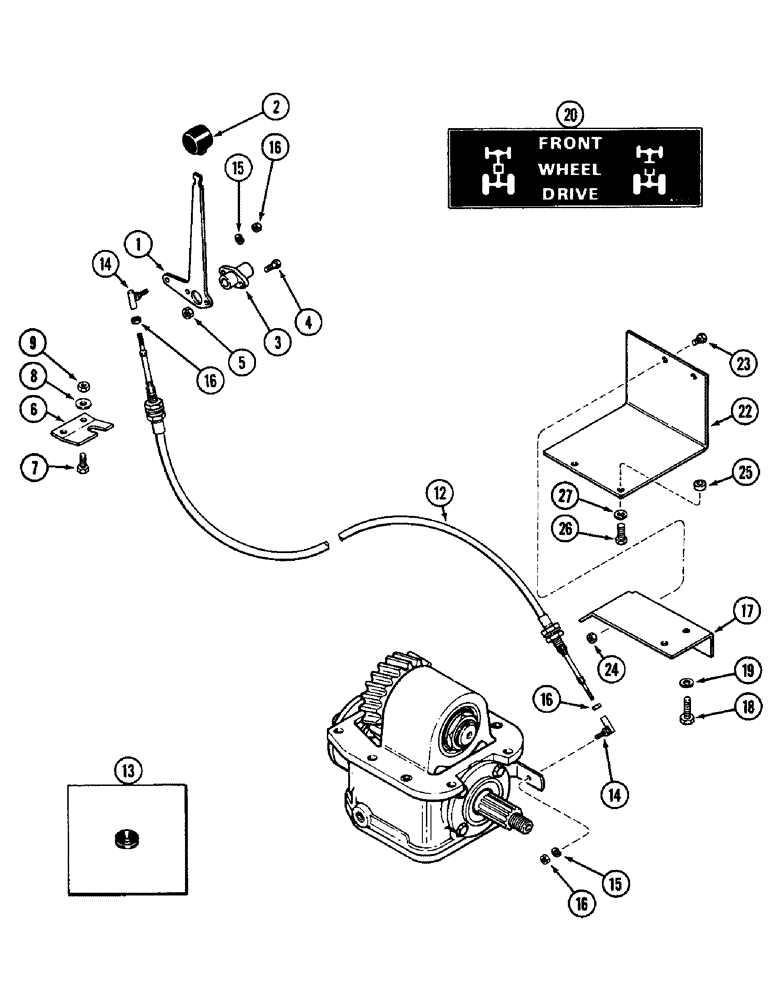 2
20
FRONT
WHEEL
DRIVE
15
16
1
14
3
4
5
16
9
8
6
7
23
22
25
27
26
12
17
24
19
18
16
14
13
15
16