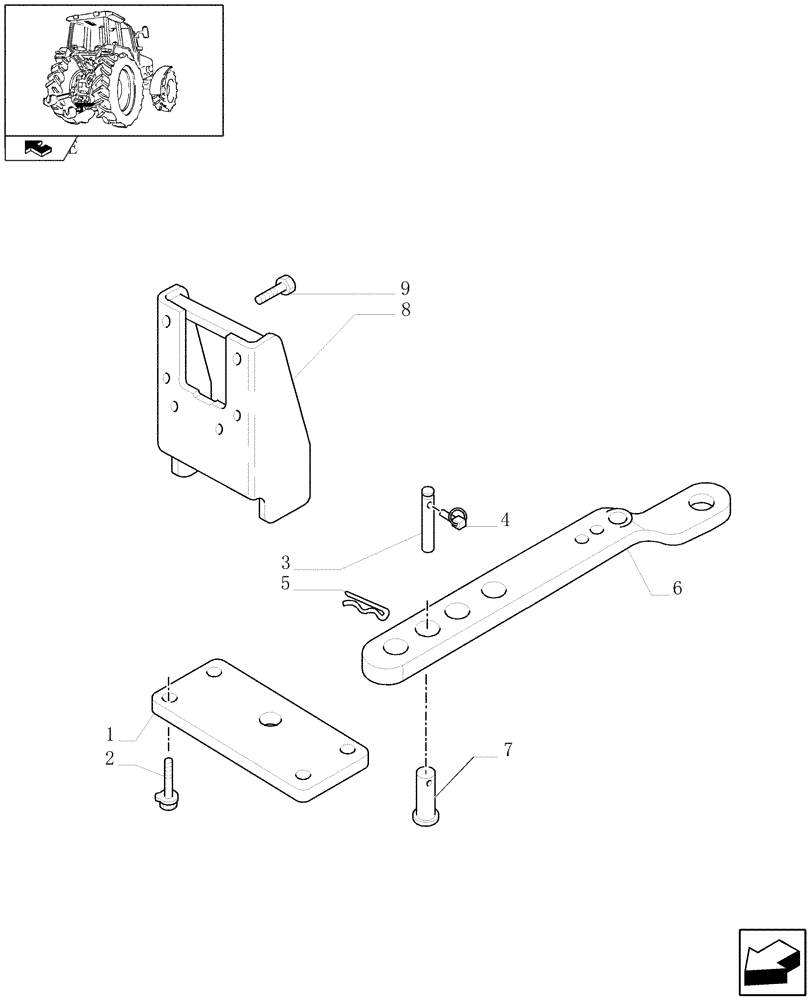 9
8
4
3
5
6
1
2
7