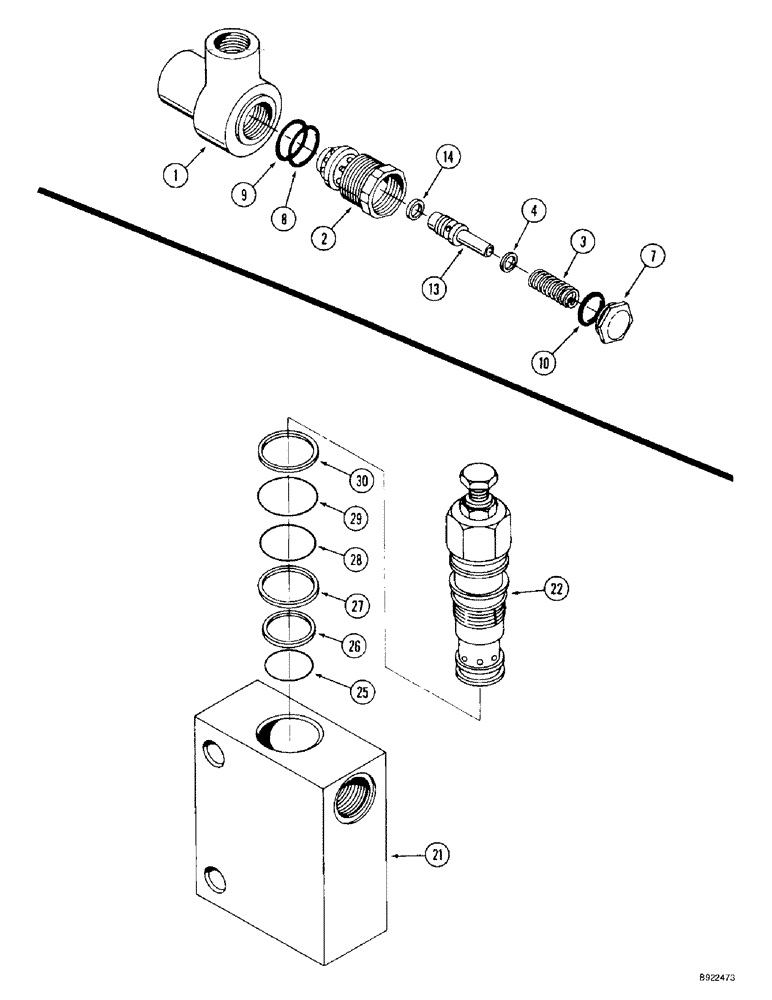 1
9
8
2
14
13
4
3
7
10
30
29
28
27
26
25
22
21
B922473