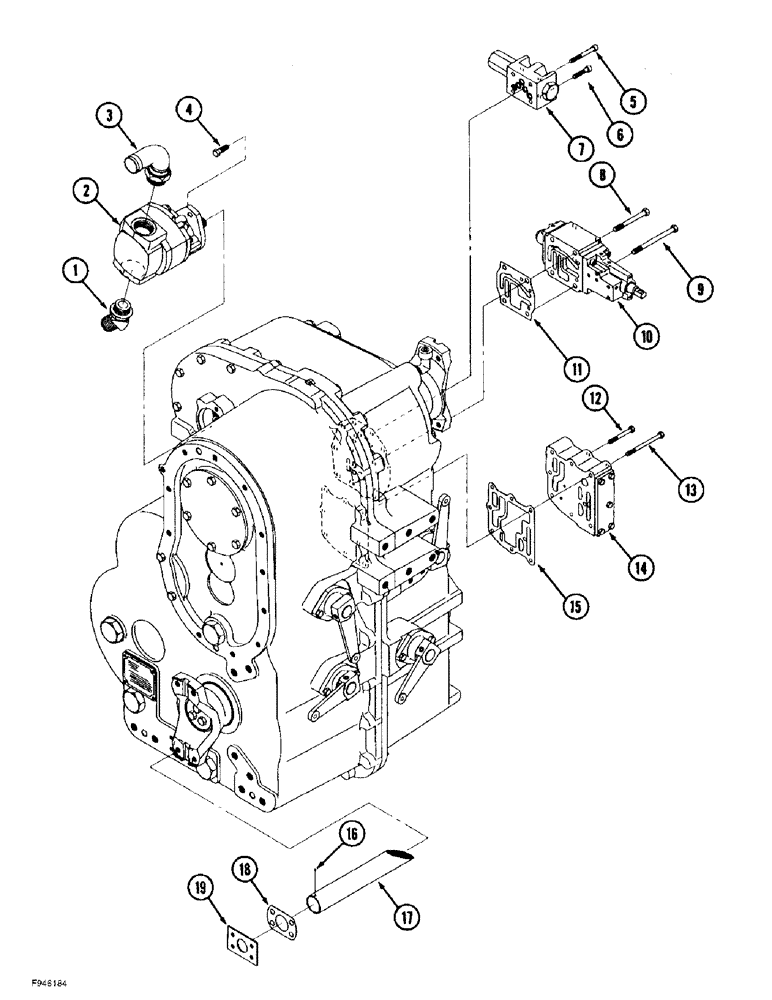 3
4
2
1
5
6
7
8
9
10
11
12
13
14
15
16
17
18
19
F946184