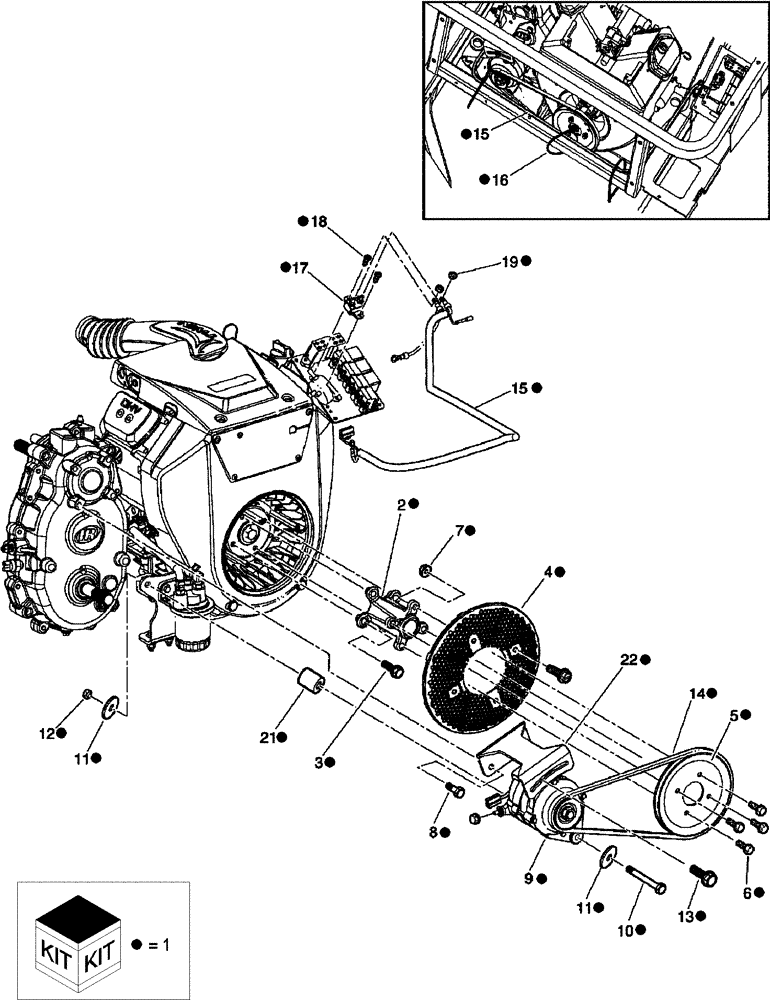 ●15
●16
●18
●17
19●
15●
2●
7●
4●
22●
14●
5●
12●
11●
21●
3●
8●
9●
11●
10●
13●
6●
KIT KIT
● = 1