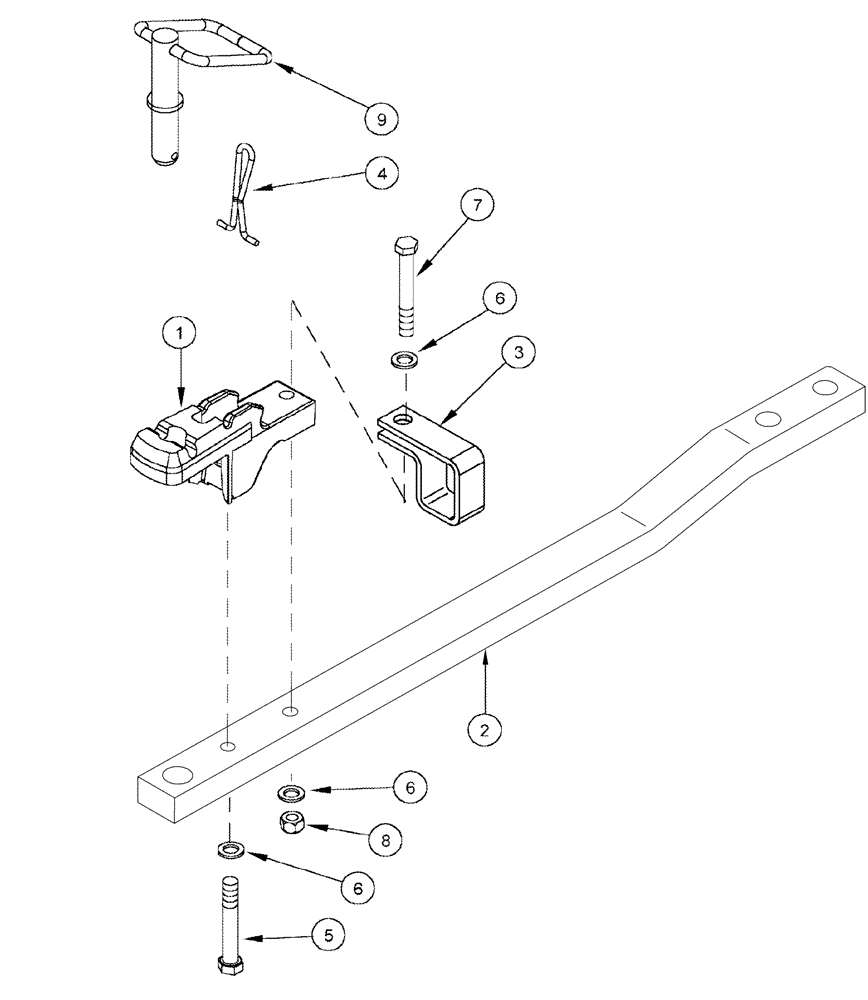 9
4
7
6
1
3
2
6
8
6
5