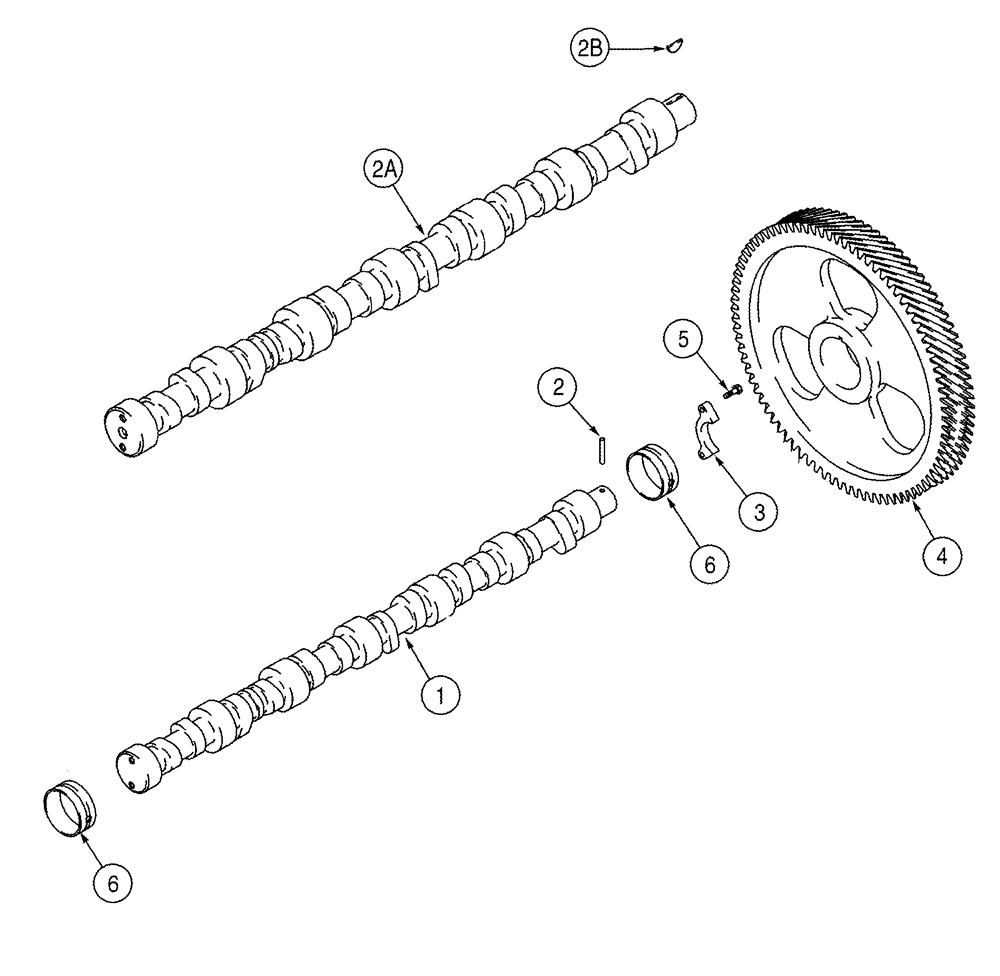 2B

2A

5

2

3

6

4

1

6