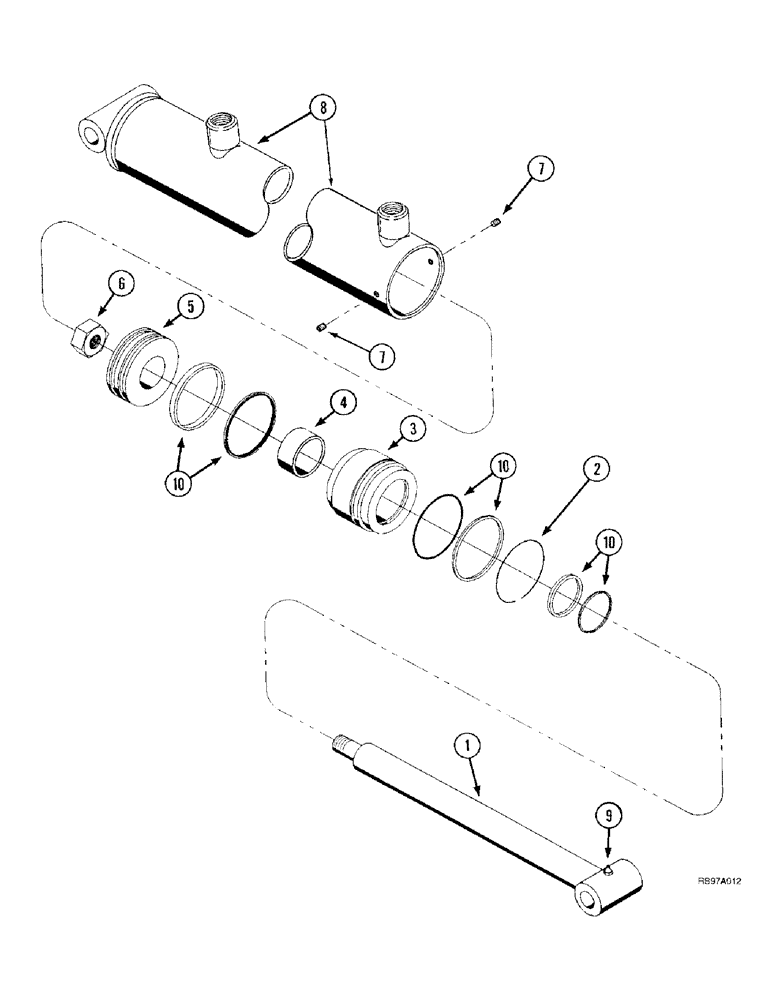 8
7
6
5
7
4
3
10
10
2
10
1
9
RS97A012