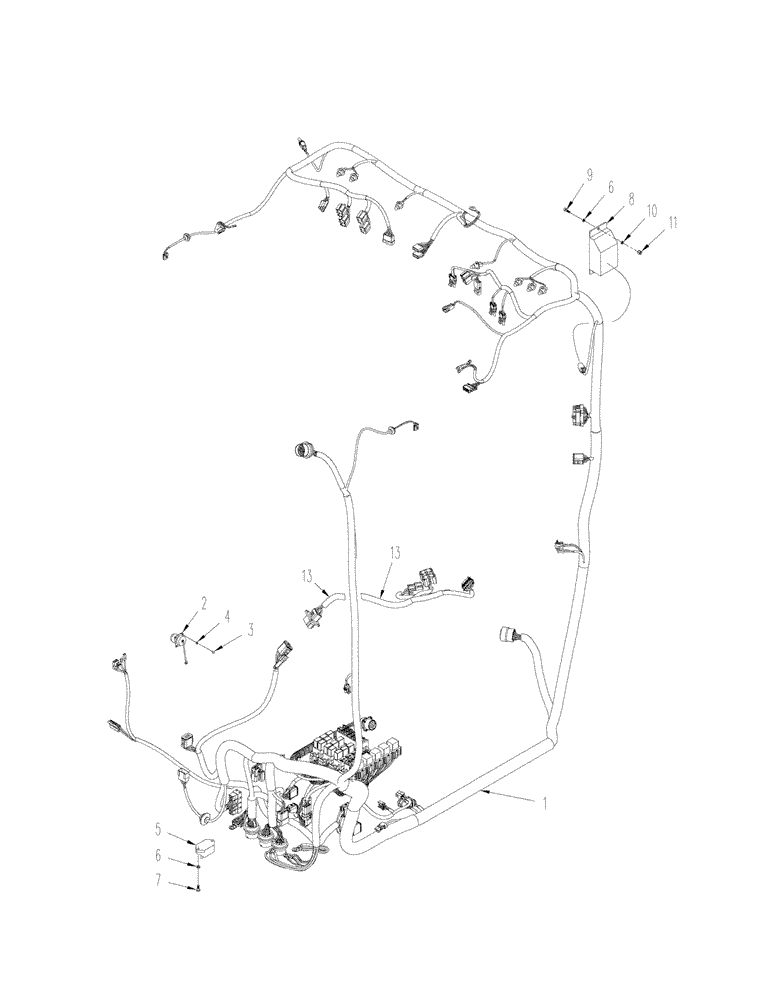 9
6
8
10
11
13
13
2
4
3
1
5
6
7