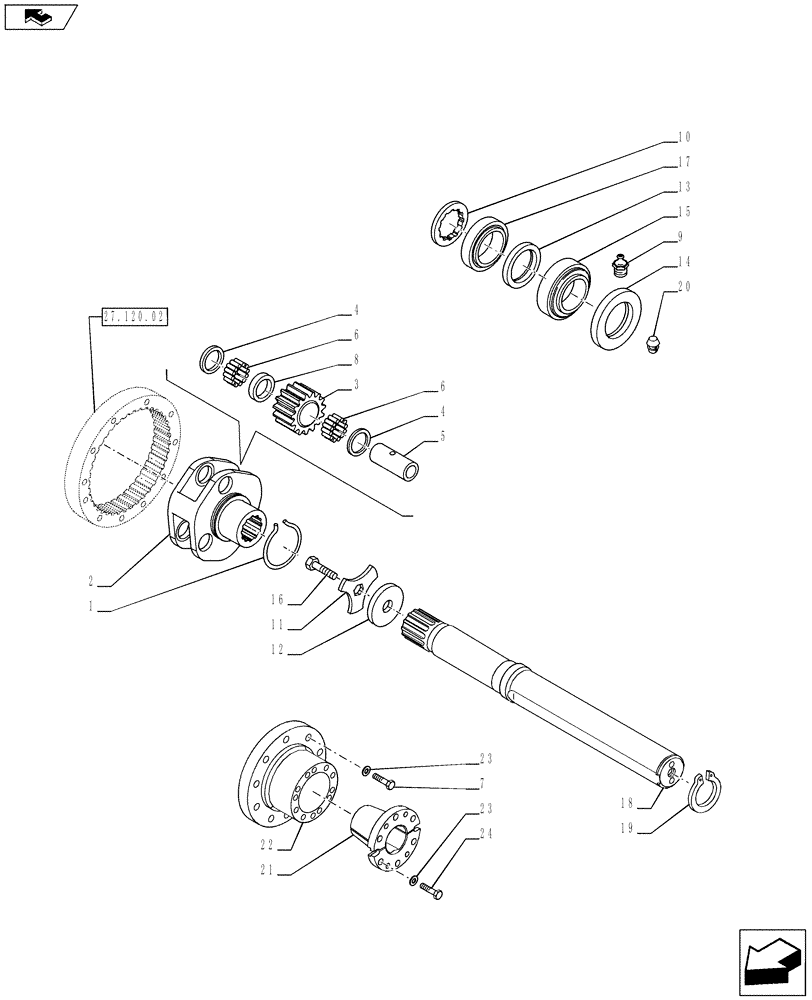 10
17
13
15
9
14
20
27.120.02
4
6
8
3
6
4
5
2
1
16
11
12
23
7
23
24
18
19
22
21