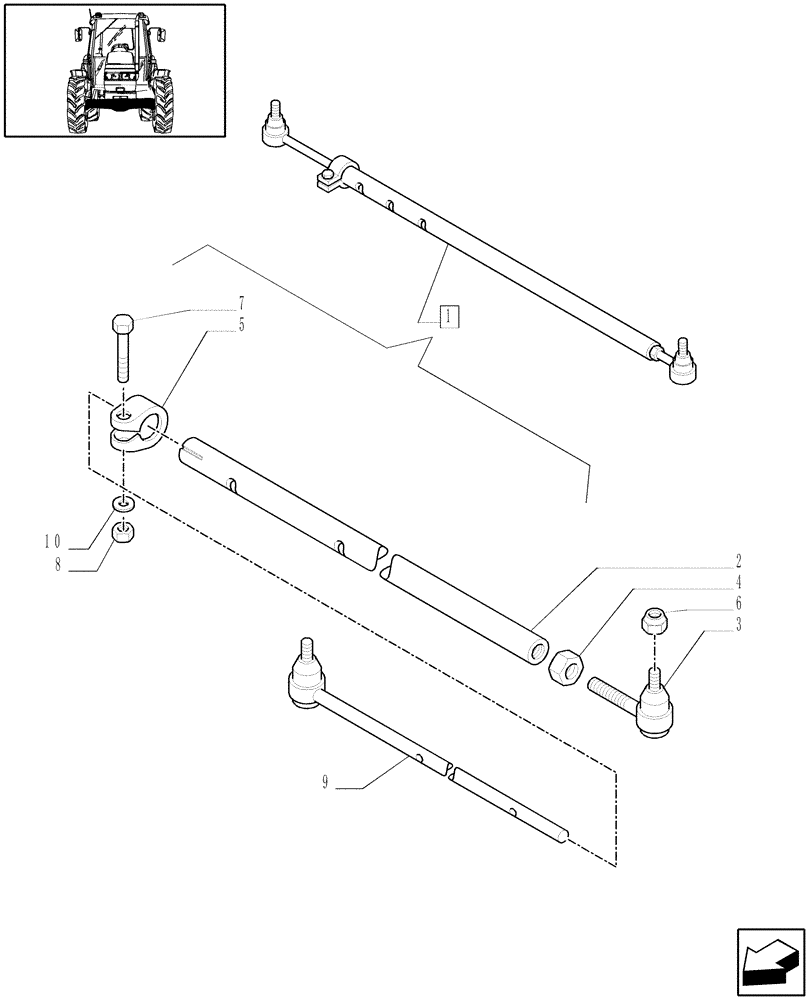 1
7
5
10
8
2
4
6
3
9