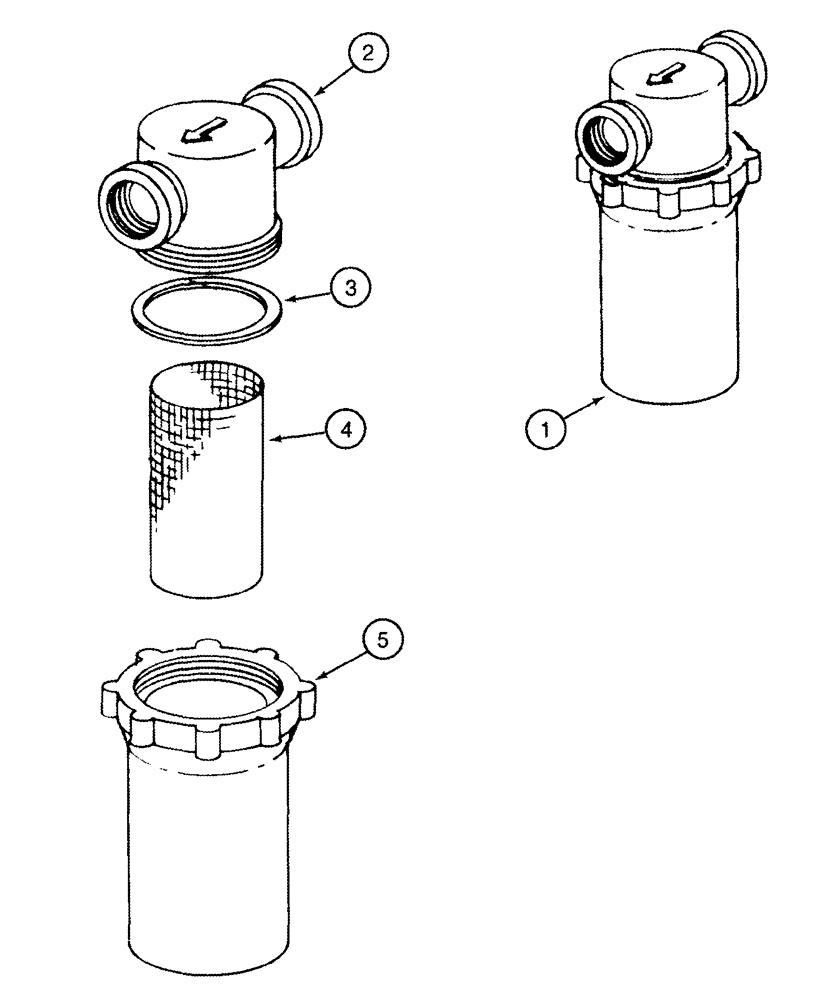 2
3
4
5
1