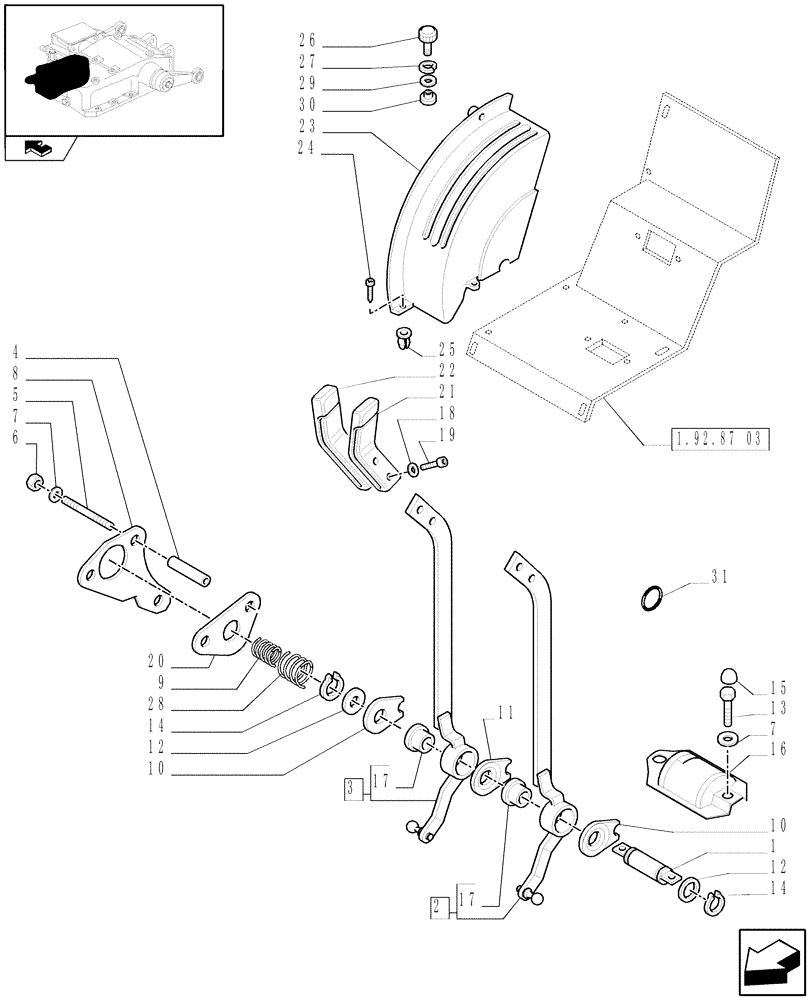 26
27
29
30
23
24
25
22
21
18
19
1.92.87 03
4
8
5
7
6
31
20
9
28
14
12
10
11
15
13
7
16
3 17
10
1
12
14
2 17