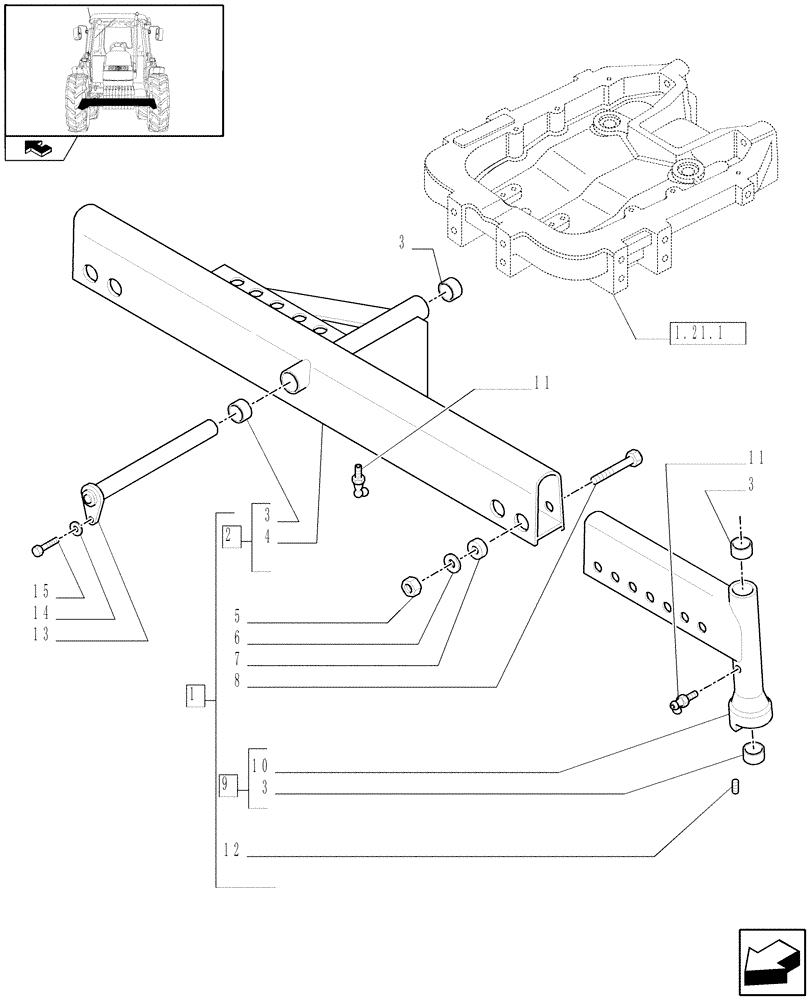 3
1.21.1
11
11
3
2
3
4
15
14
13
5
6
7
8
1
9
10
3
12