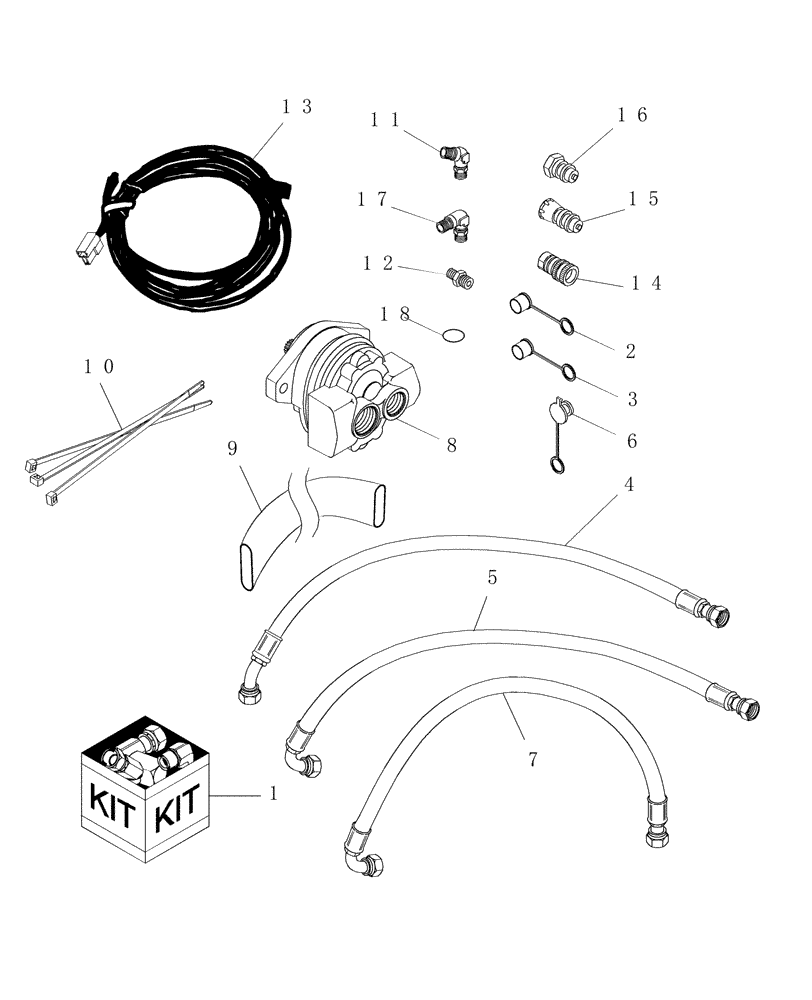 13
11
16
17
15
12
14
18
2
10
3
8
6
9
4
5
7
KIT KIT
1