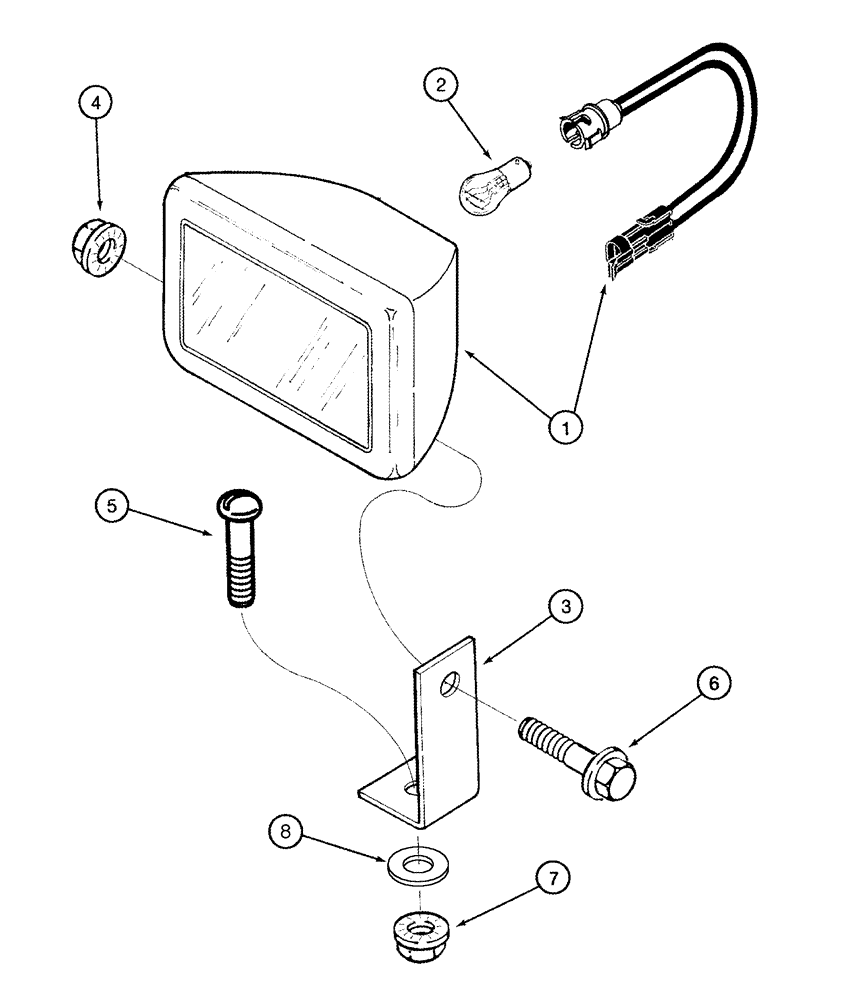 4
2
1
5
3
6
8
7