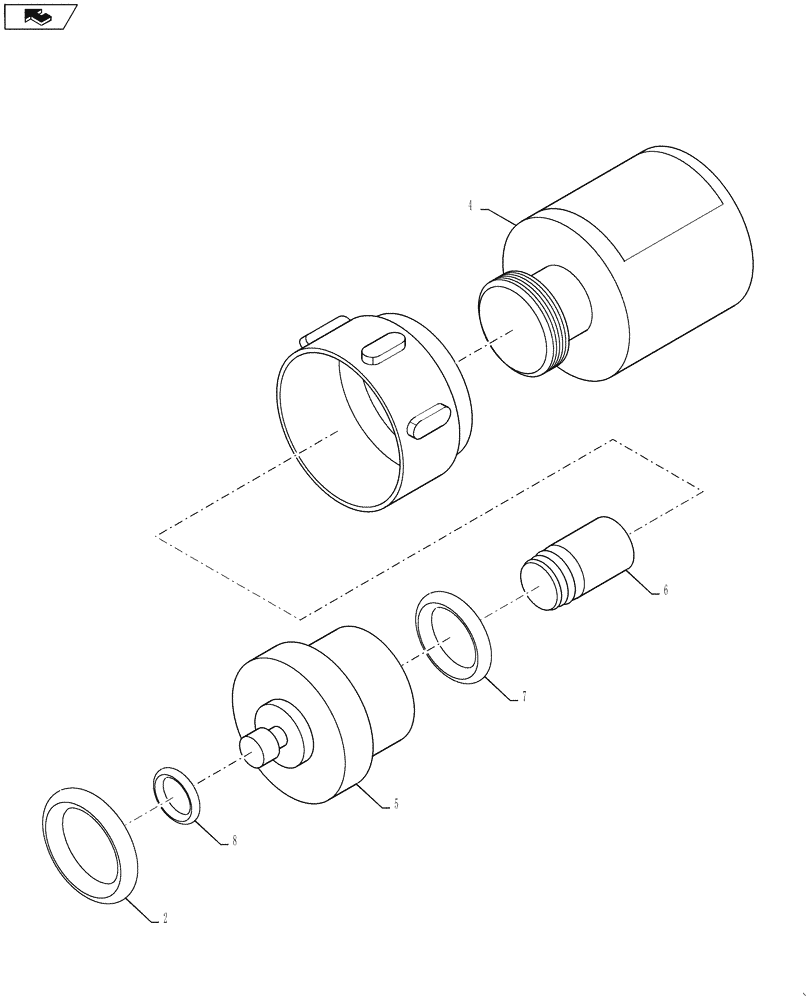 4

6

7

5

8

2