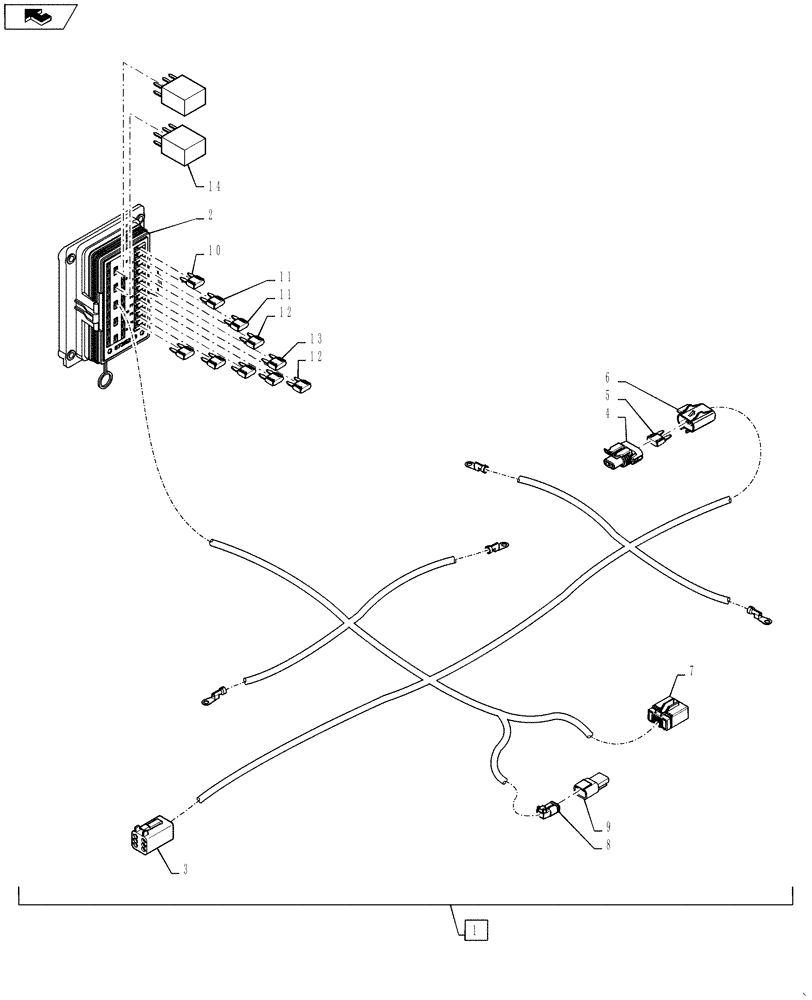 14
2
10
11
11
12
13
12
6
5
4
7
9
8
3
1