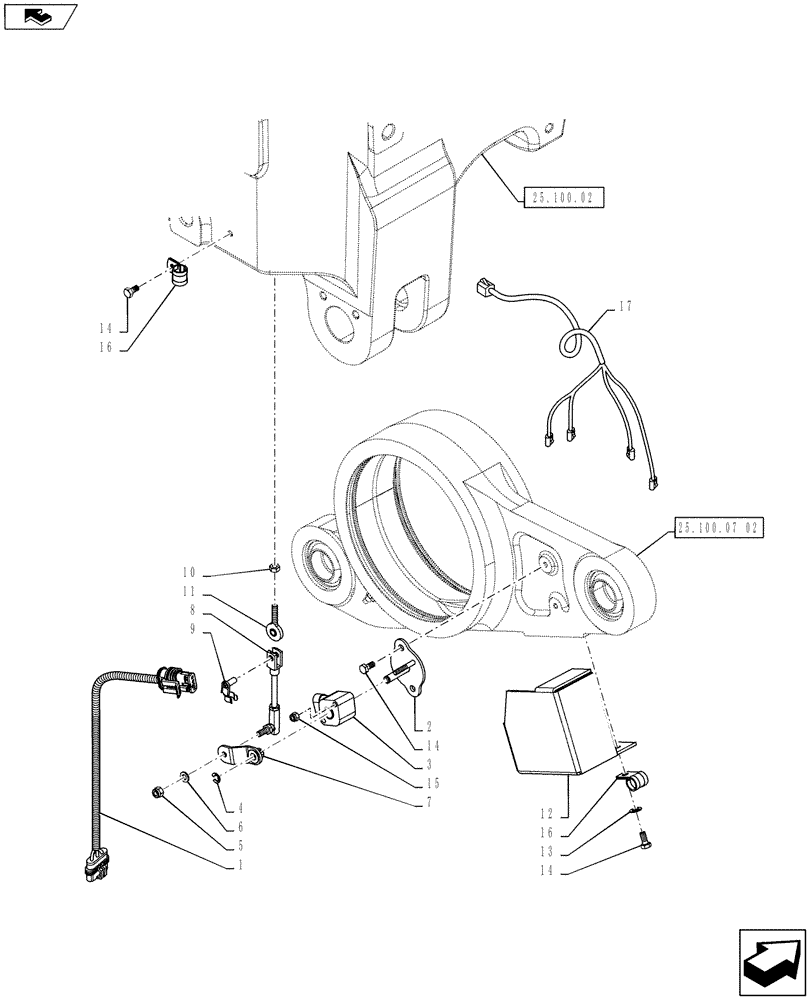 25.100.02

14
16

17

25.100.07 02

10
11
8
9

2
14
3
15
7

4
6
5
1

12
16
13
14