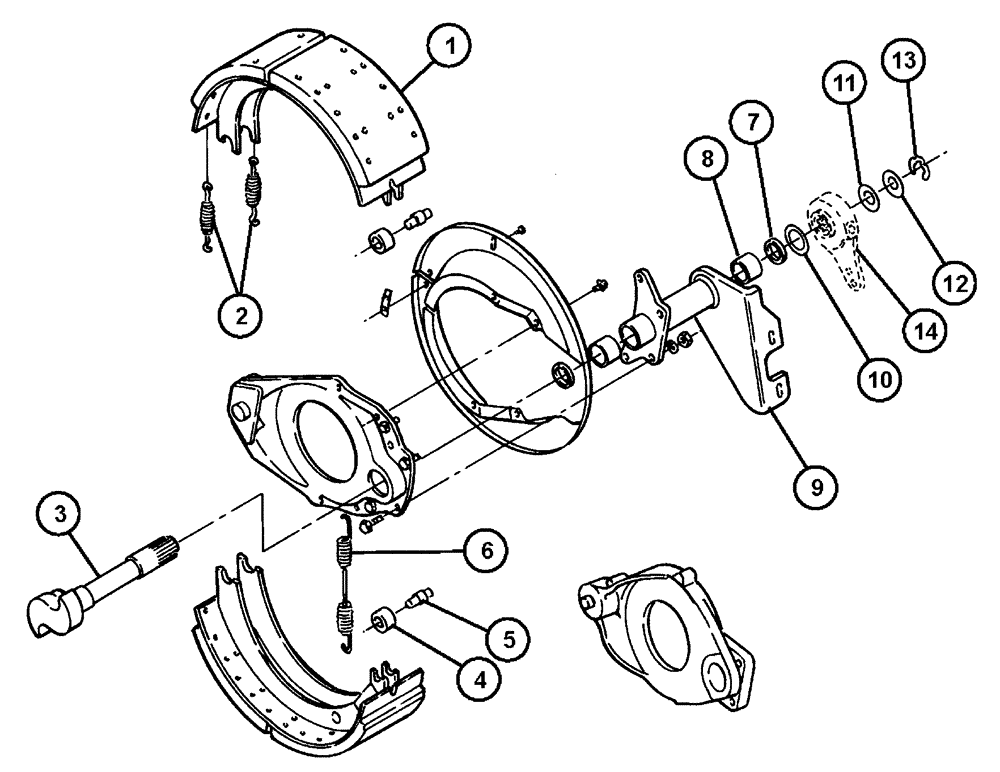 1
2
3
4
5
6
7
8
9
10
11
12
13
14