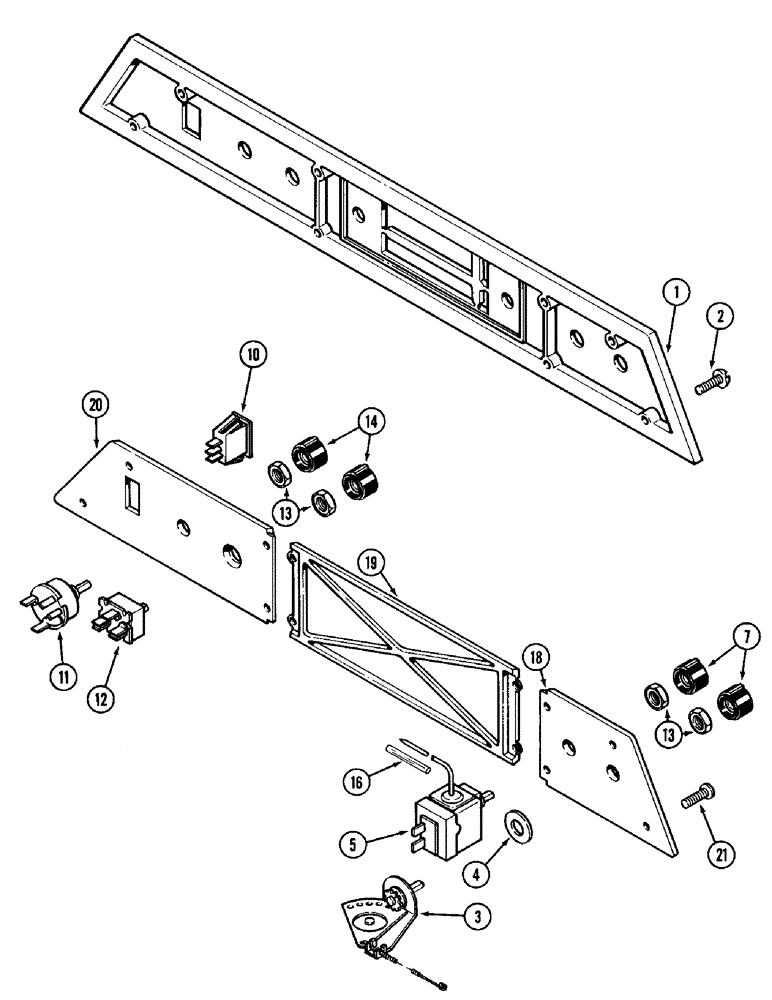 1
2
10
20
14
13
19
11
12
18
7
13
16
5
4
21
3