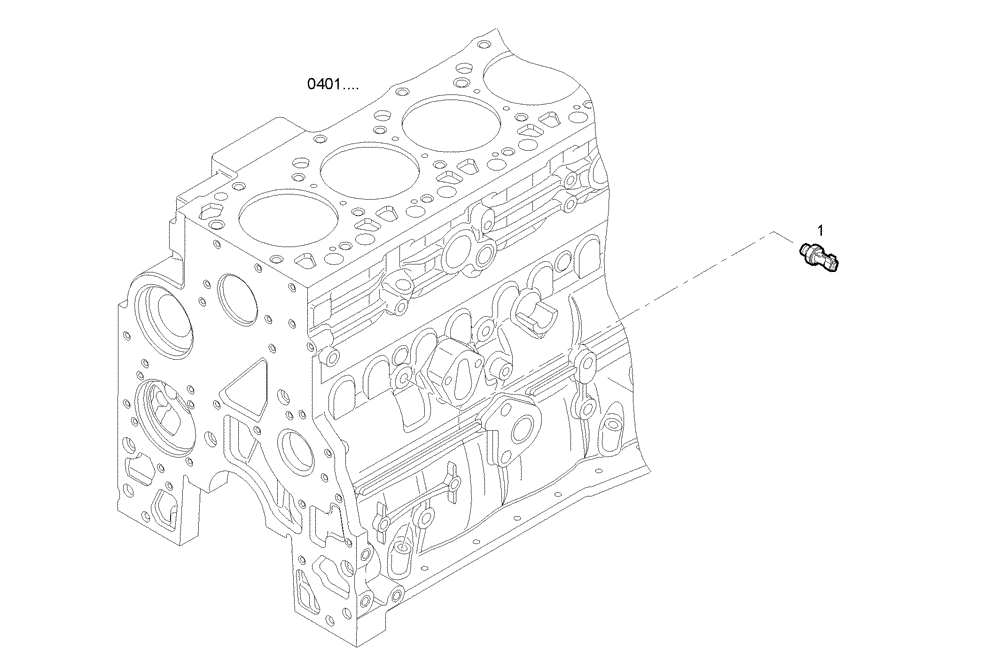 0401....

1