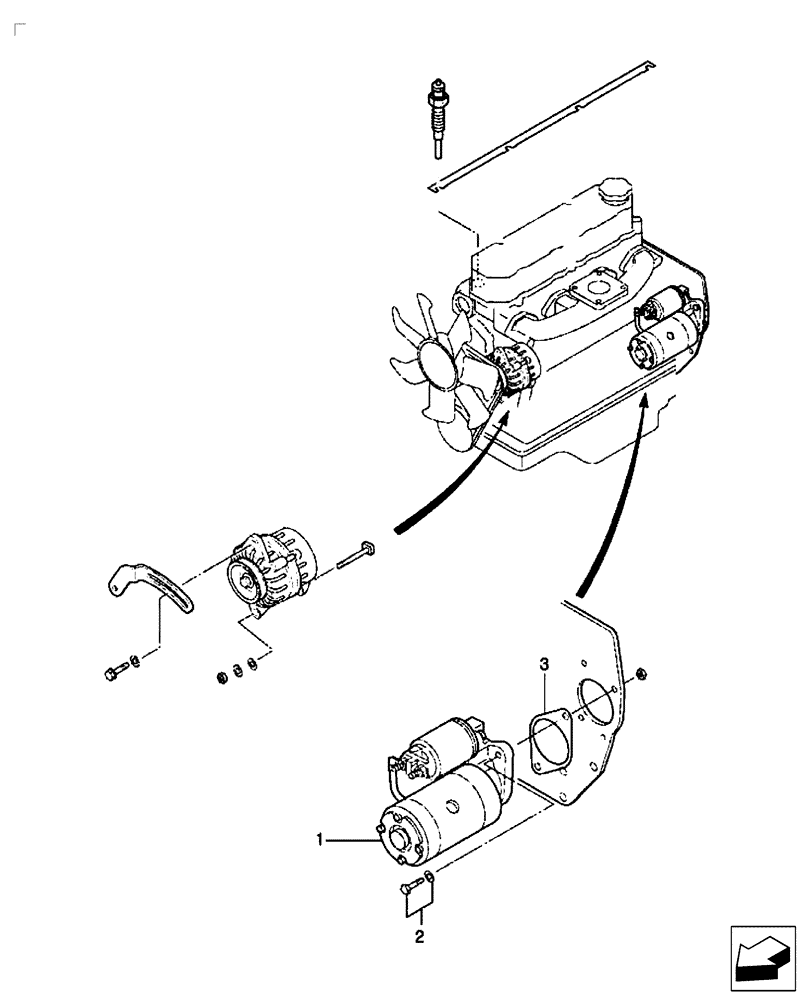 3
1
2