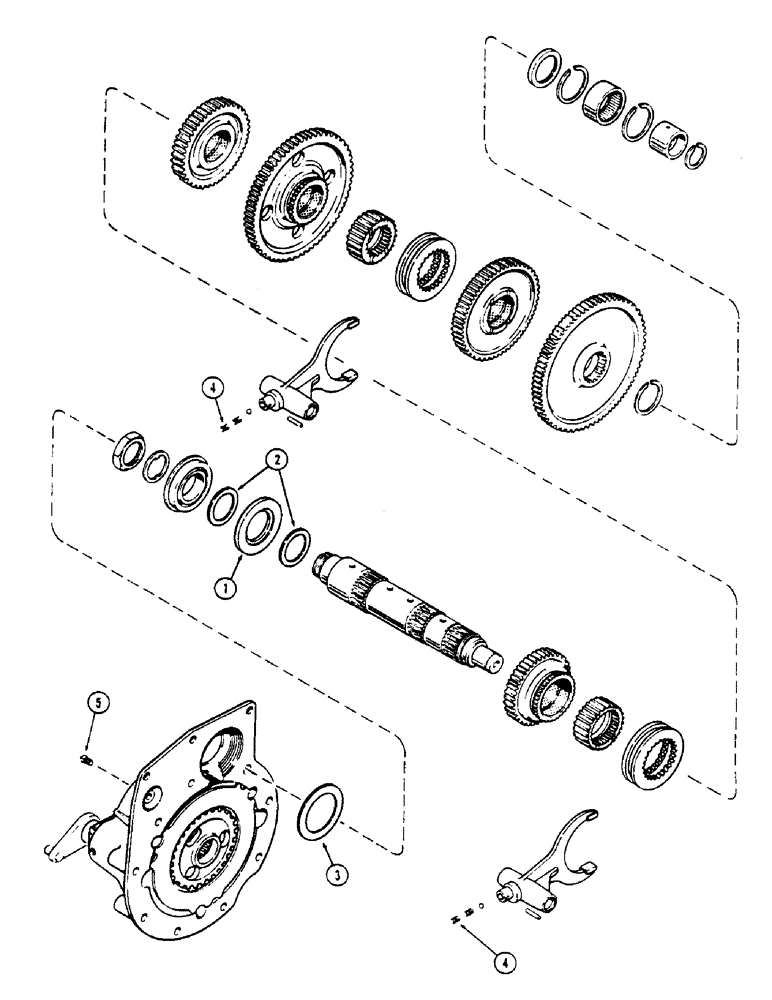 4
2
1
5
3
4