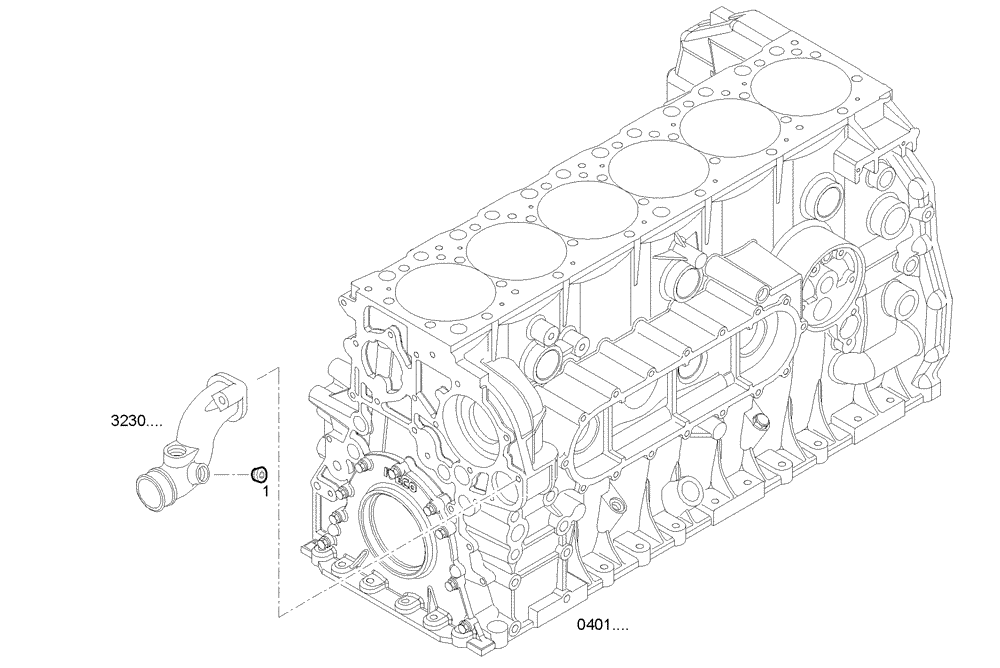 3230....

1

0401....