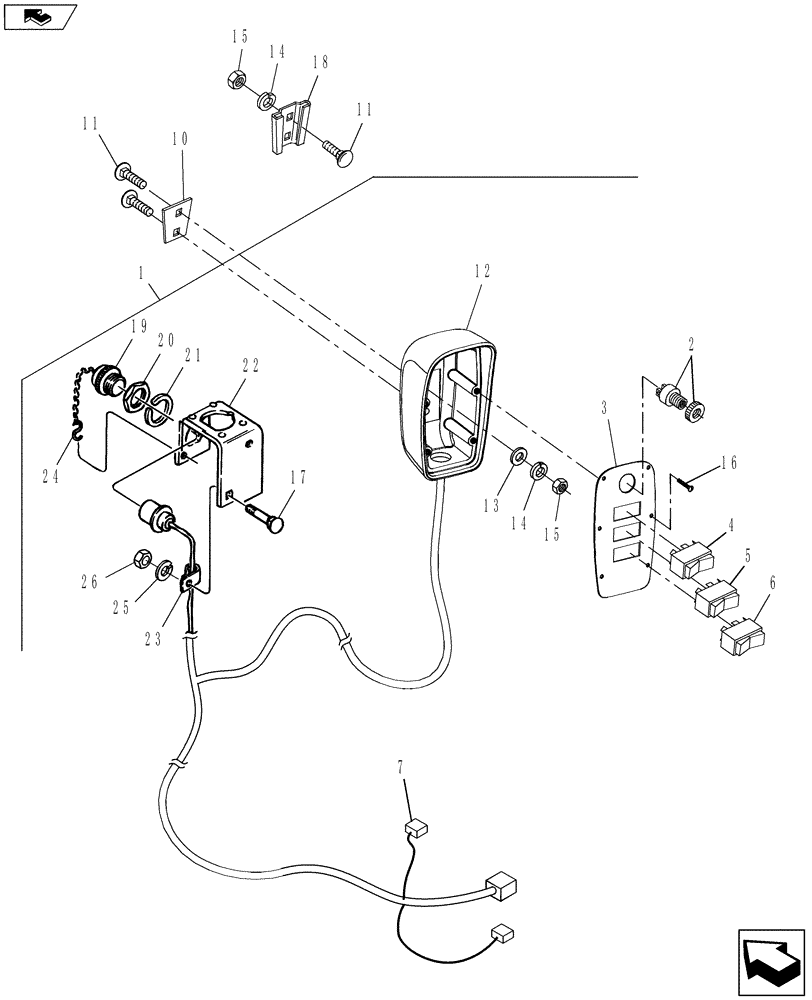 15
14
18
11
11
10
1
12
19
20
21
22
2
3
16
24
17
13
14
15
4
5
6
26
25
23
7