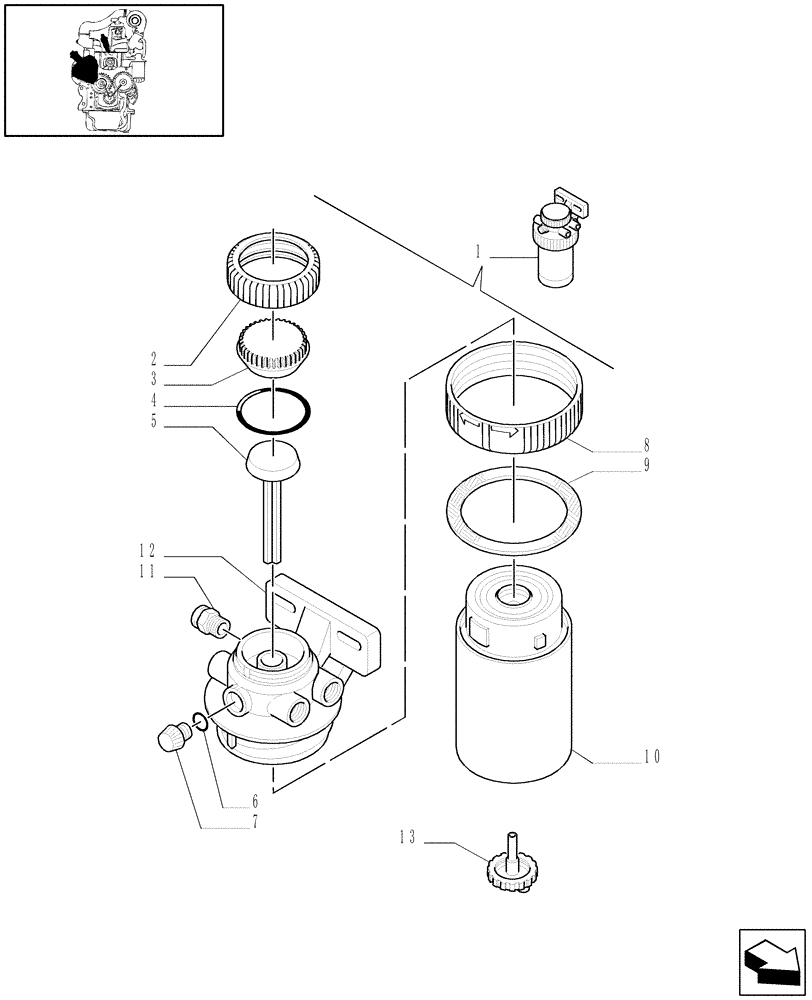 1
2
3
4
5
8
9
12
11
10
6
7
13