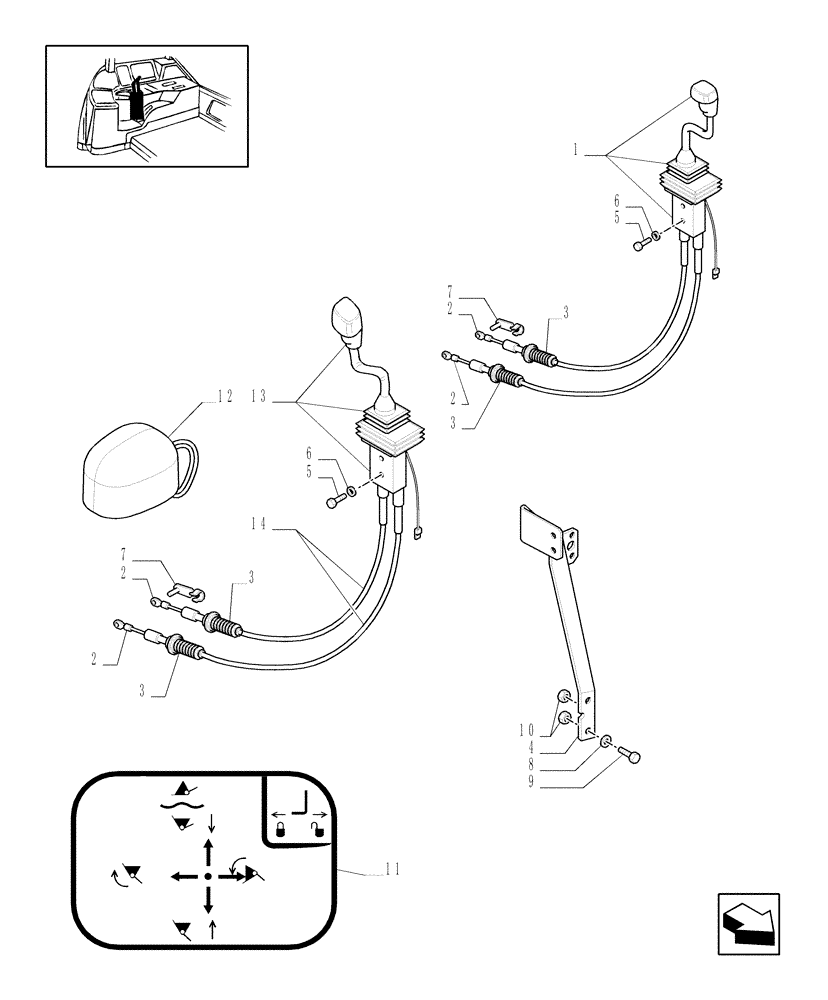 1
6
5
7
2
3
2
3
12
13
6
5
14
7
2
3
2
3
10
4
8
9
11